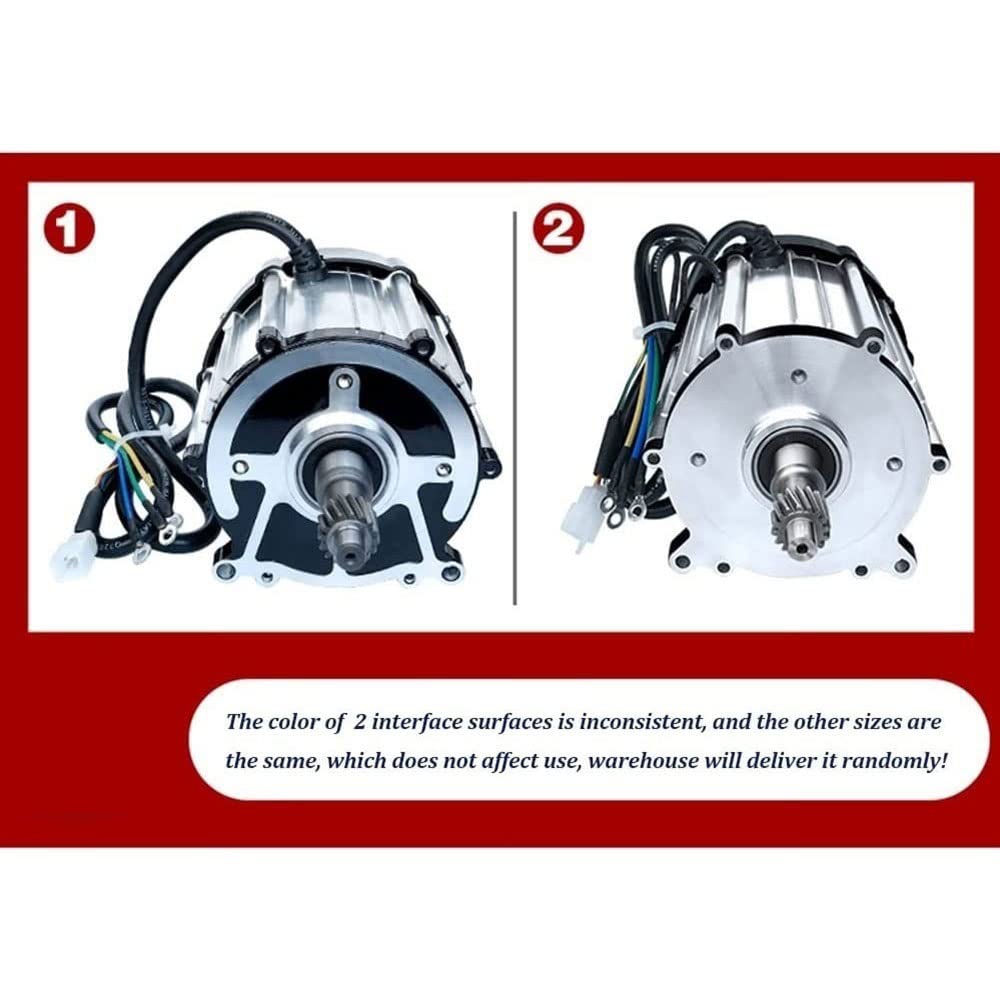 1

2

The color of 2 interface surfaces is inconsistent, and the other sizes are the same, which does not affect use, warehouse will deliver it randomly!