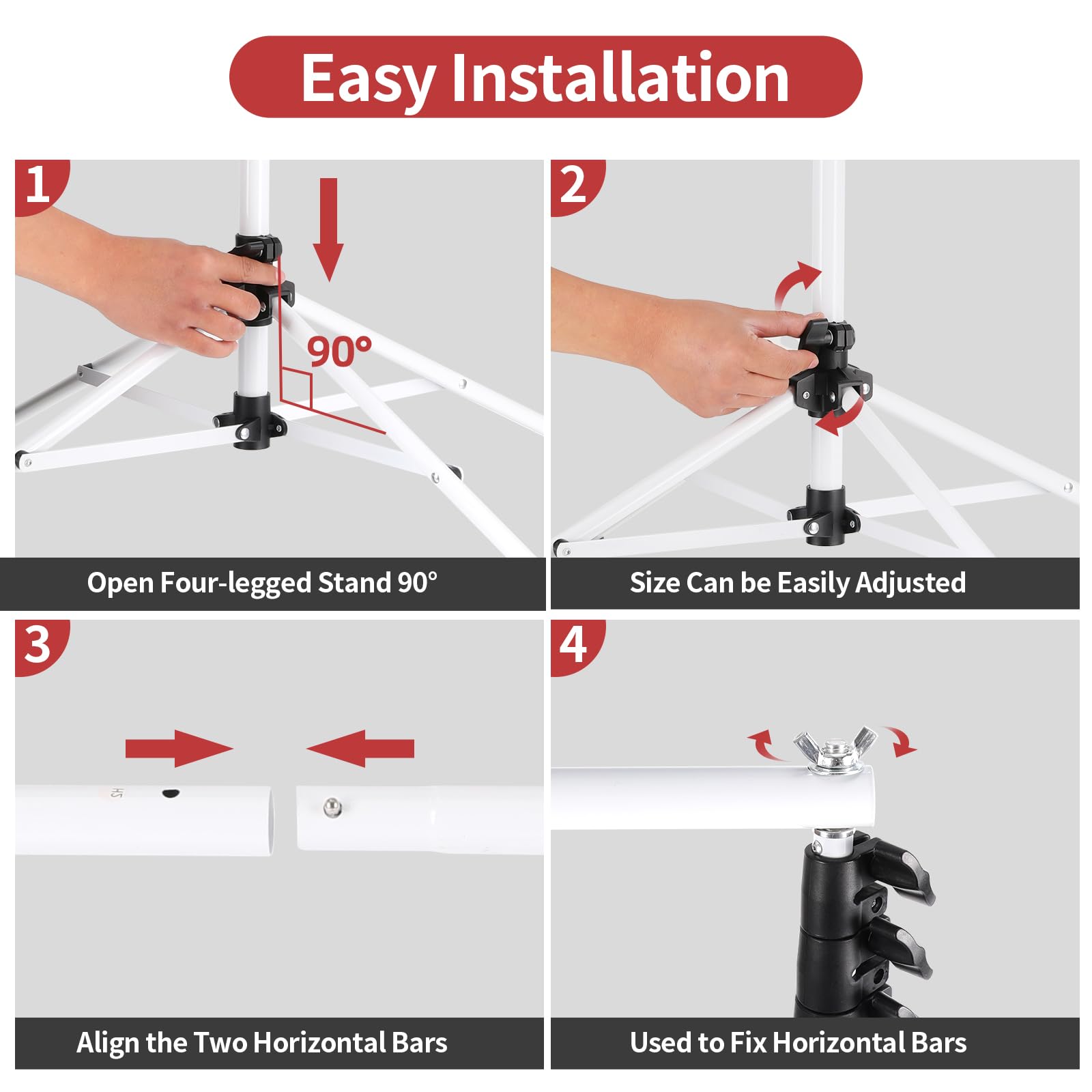 Easy Installation

1

90°

Open Four-legged Stand 90°

2

Size Can be Easily Adjusted

3

Align the Two Horizontal Bars

4

Used to Fix Horizontal Bars