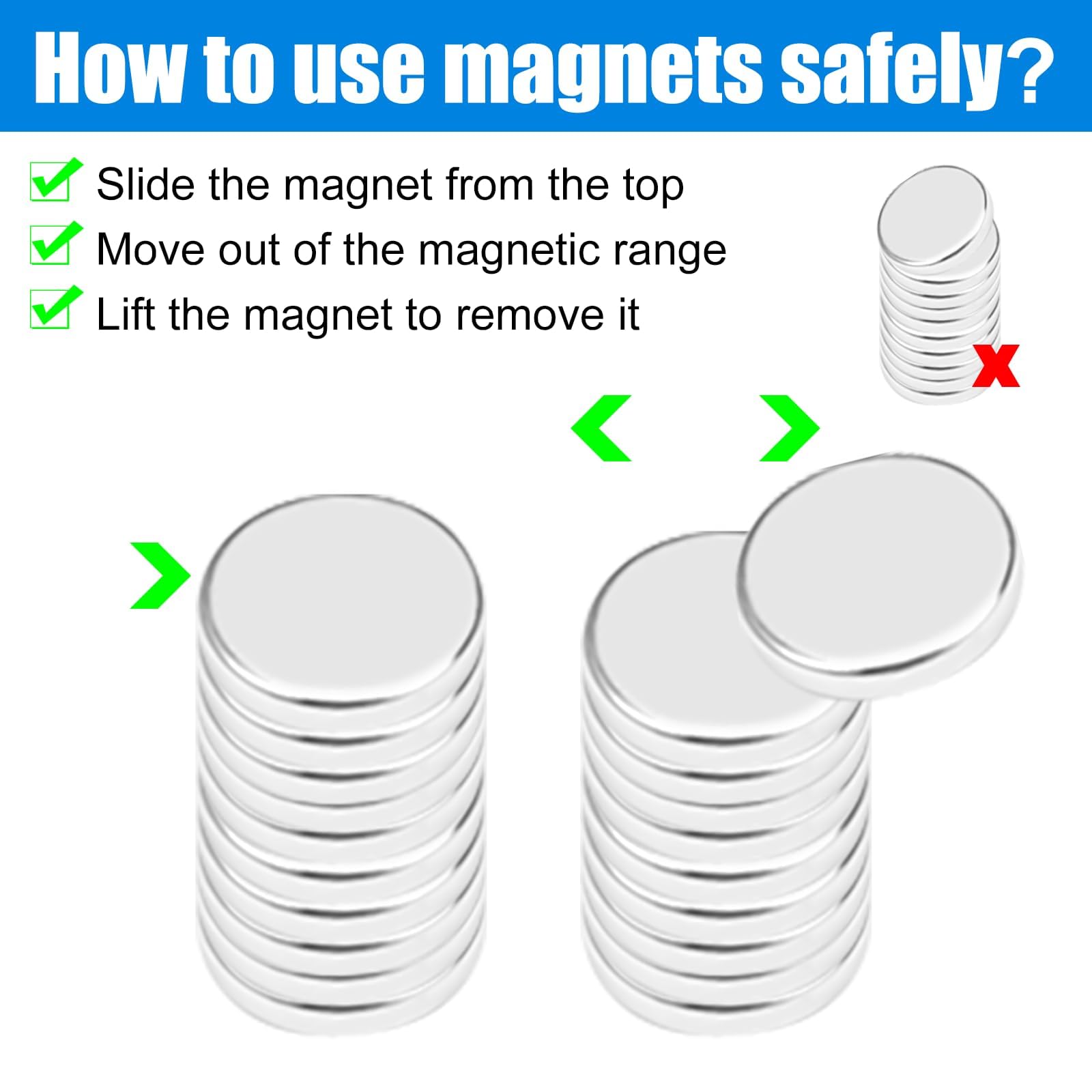 How to use magnets safely?

Slide the magnet from the top

Move out of the magnetic range

Lift the magnet to remove it

x