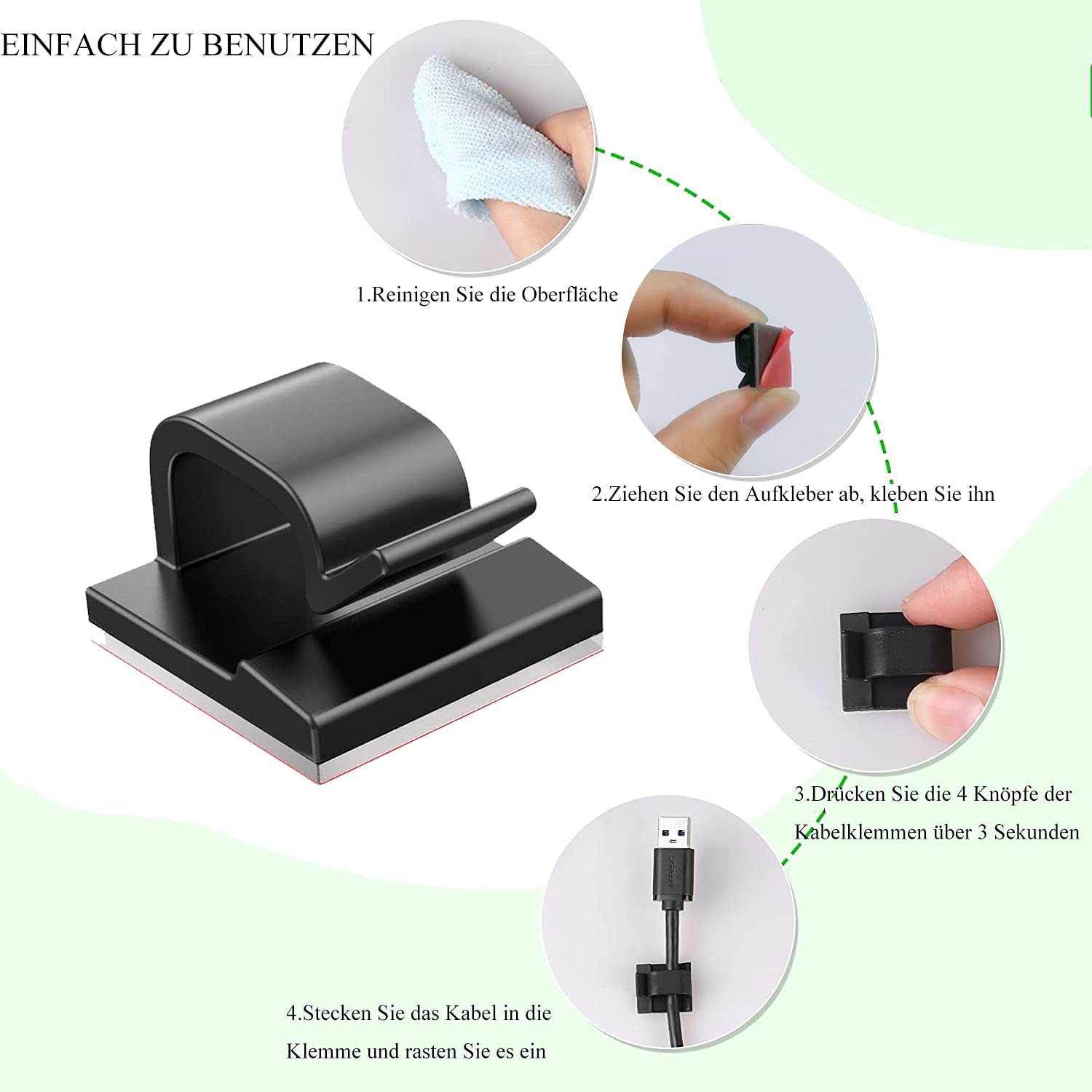 EINFACH ZU BENUTZEN

1.Reinigen Sie die Oberfläche

2.Ziehen Sie den Aufkleber ab, kleben Sie ihn

3.Drücken Sie die 4 Knöpfe der Kabelklemmen über 3 Sekunden

UGREEN

4.Stecken Sie das Kabel in die Klemme und rasten Sie es ein