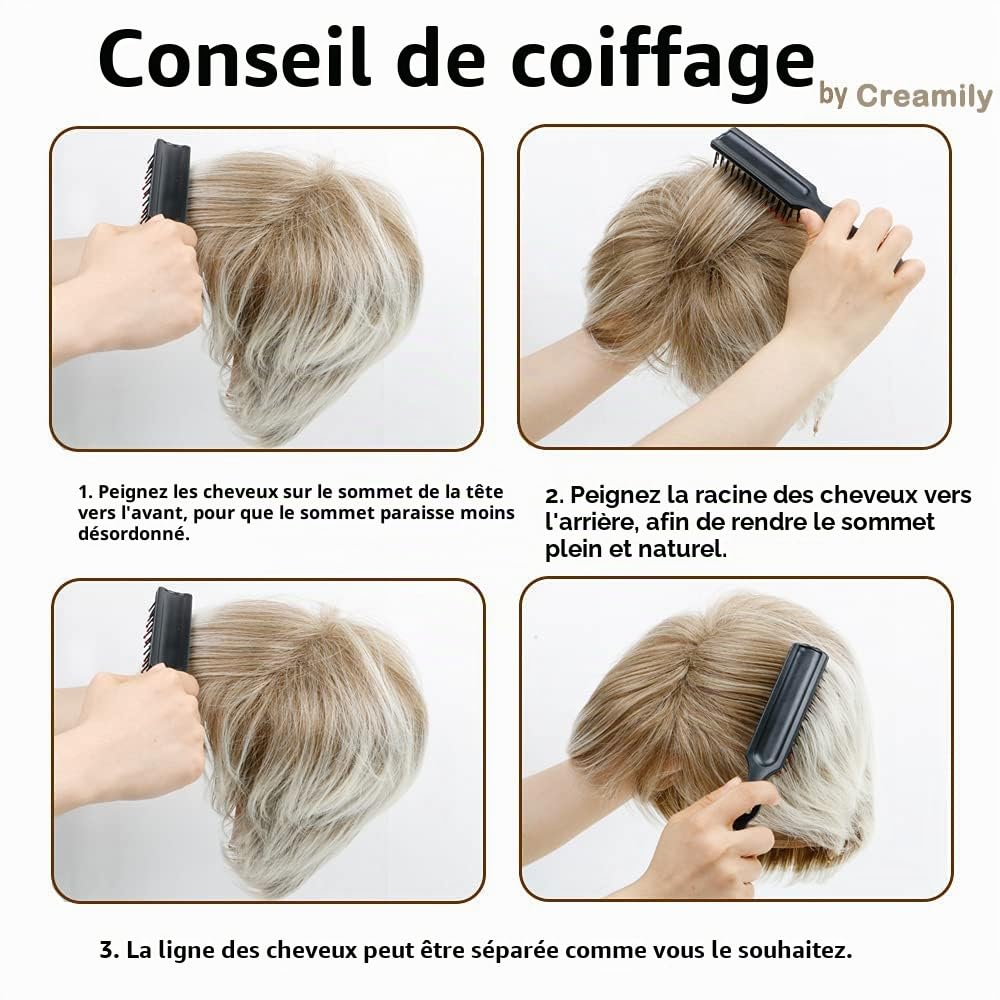 Conseil de coiffage
by Creamily

1. Peignez les cheveux sur le sommet de la tête vers l'avant, pour que le sommet paraisse moins désordonné.

2. Peignez la racine des cheveux vers l'arrière, afin de rendre le sommet plein et naturel.

3. La ligne des cheveux peut être séparée comme vous le souhaitez.