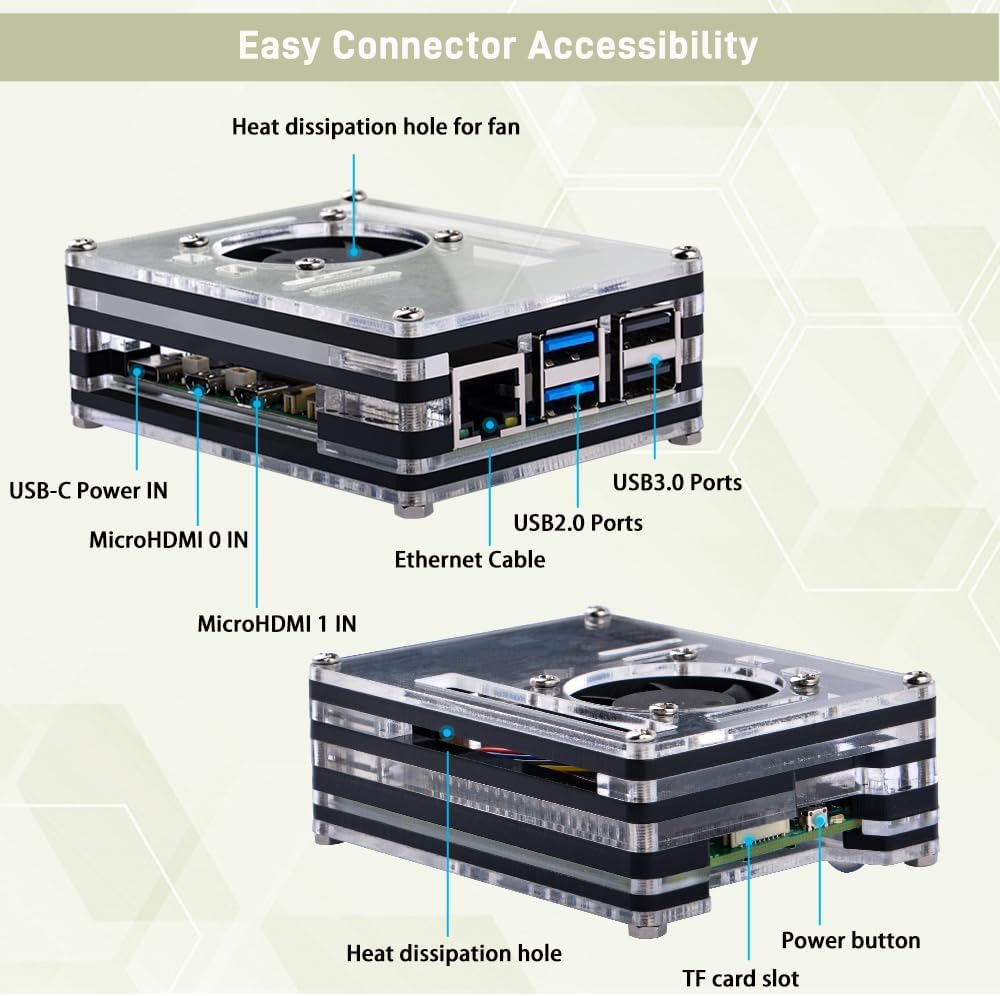 Easy Connector Accessibility

Heat dissipation hole for fan

USB-C Power IN

MicroHDMI 0 IN

MicroHDMI 1 IN

Ethernet Cable

USB2.0 Ports

USB3.0 Ports

Heat dissipation hole

TF card slot

Power button