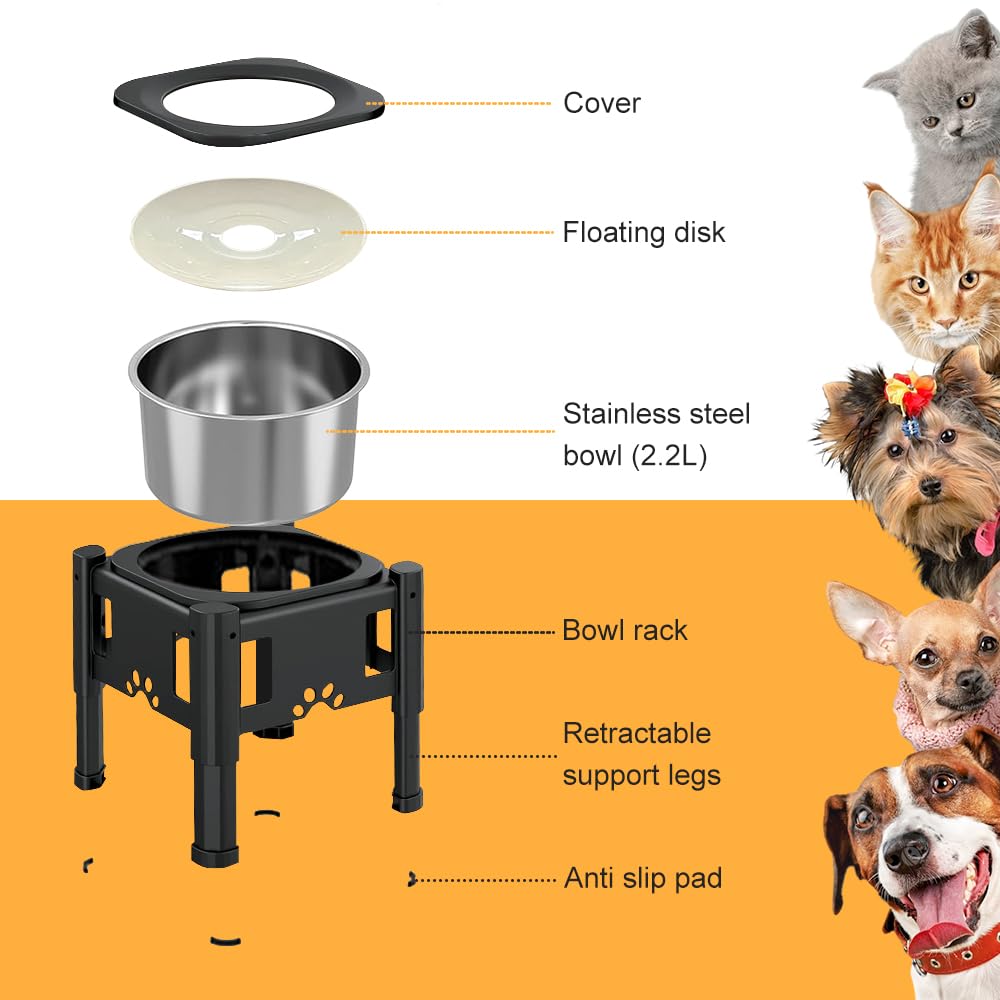 Cover

Floating disk

Stainless steel bowl (2.2L)

Bowl rack

Retractable support legs

Anti slip pad