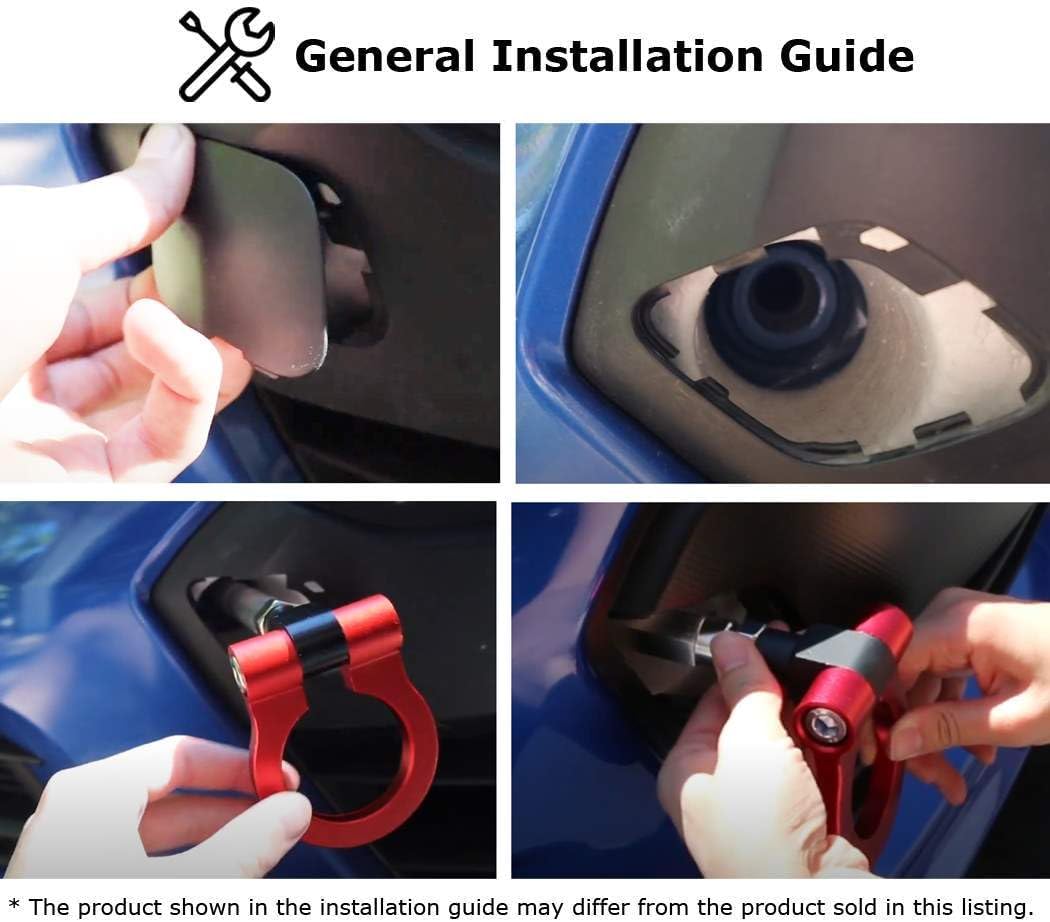 General Installation Guide

* The product shown in the installation guide may differ from the product sold in this listing.