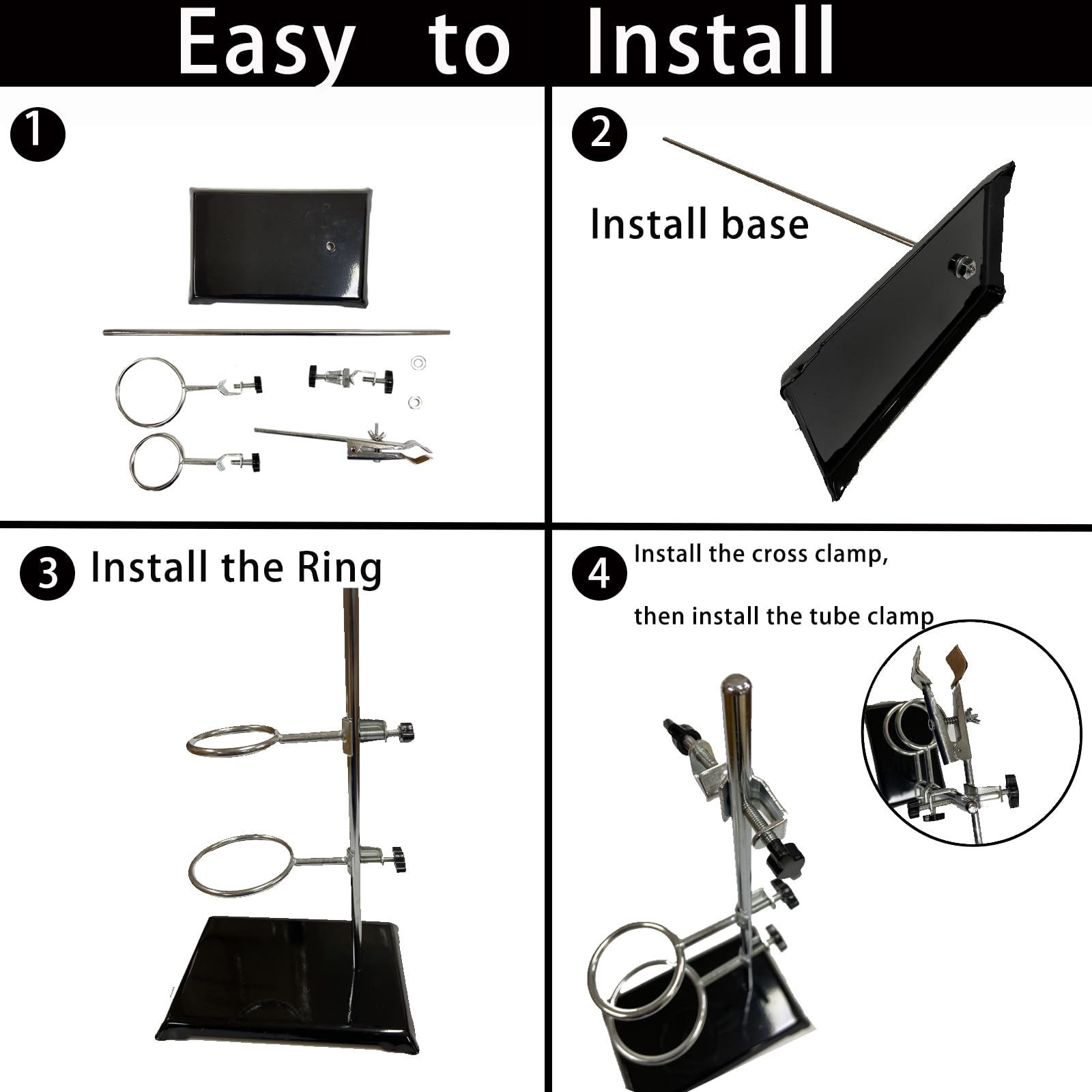 Easy to Install

1

2

Install base

3 Install the Ring

4 Install the cross clamp,

then install the tube clamp