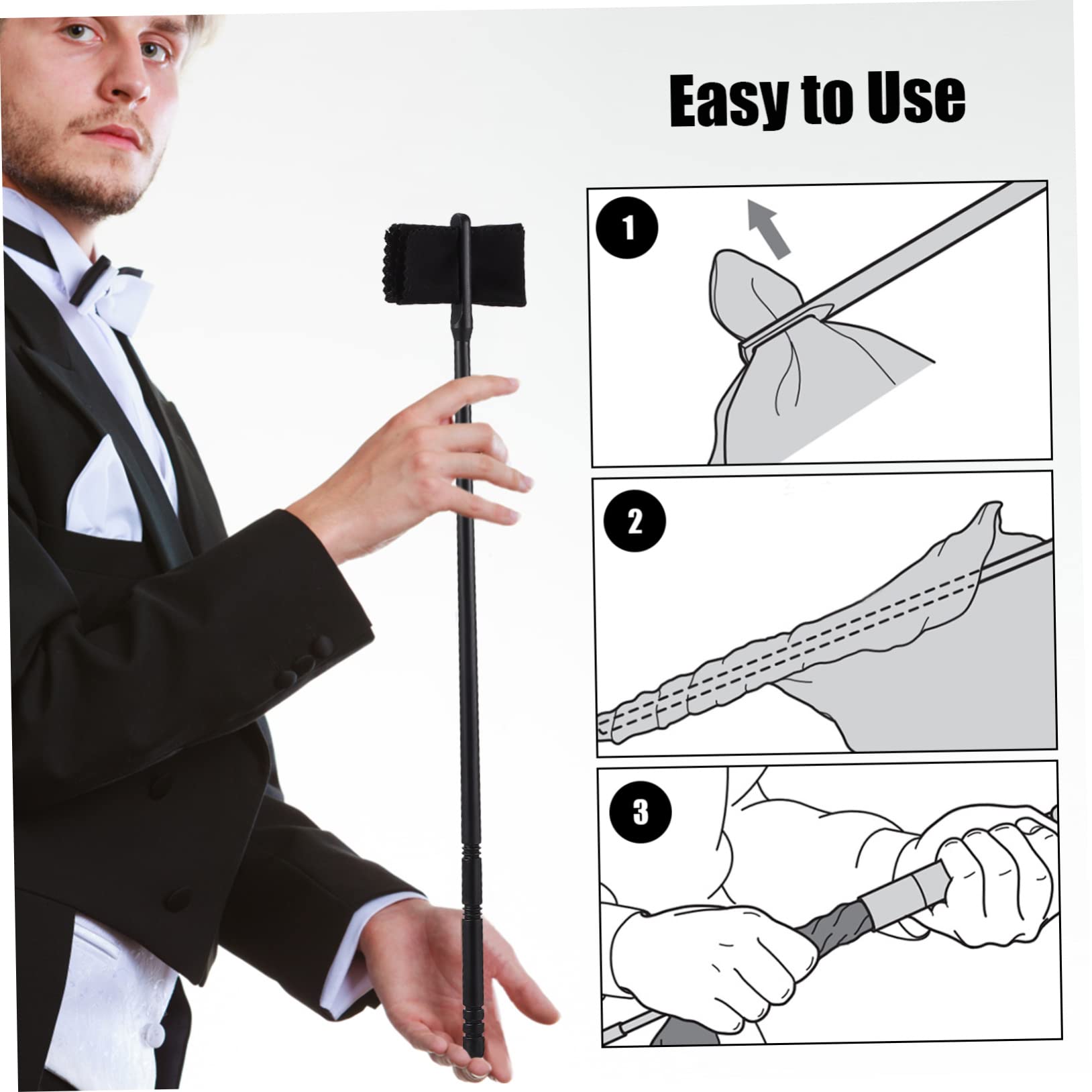 Easy to Use

1

2

3