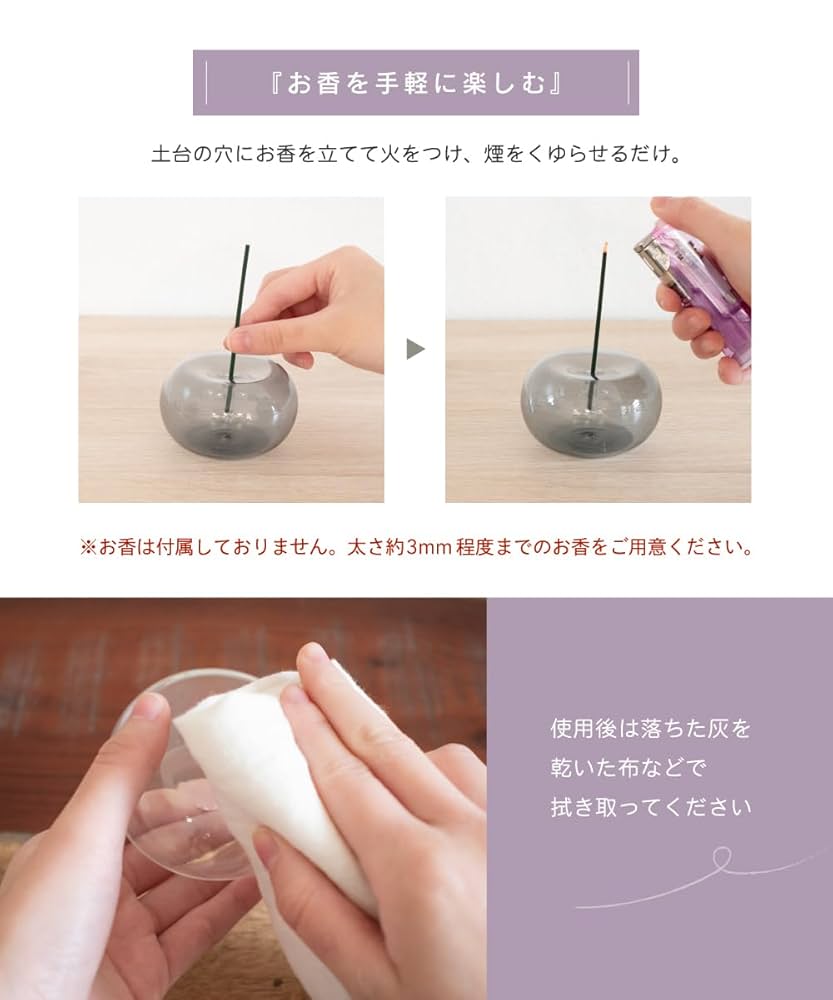 『お香を手軽に楽しむ』

土台の穴にお香を立てて火をつけ、煙をくゆらせるだけ。

※お香は付属しておりません。太さ約3mm程度までのお香をご用意ください。

使用後は落ちた灰を
乾いた布などで
拭き取ってください