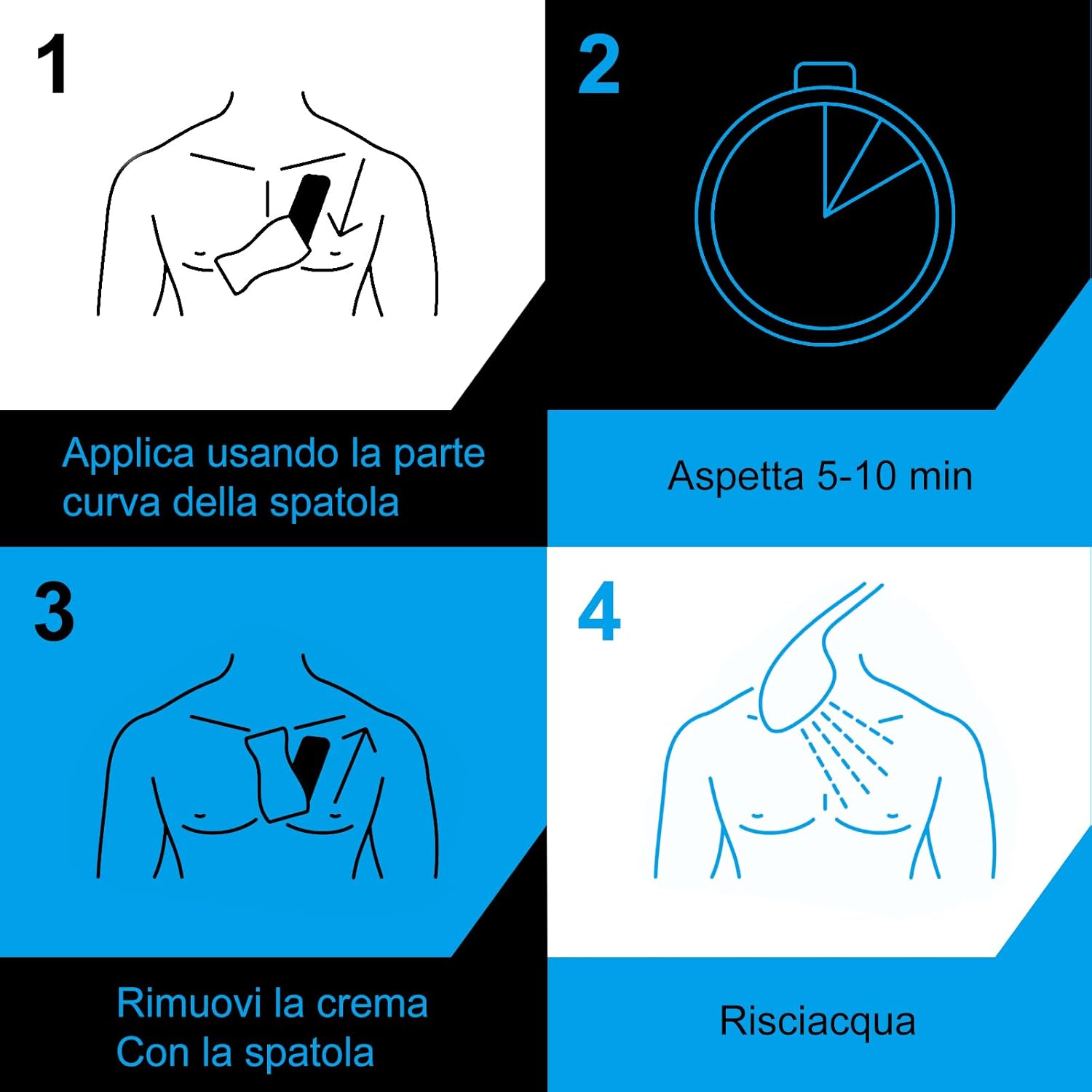 1

Applica usando la parte curva della spatola

2

Aspetta 5-10 min

3

Rimuovi la crema
Con la spatola

4

Risciacqua