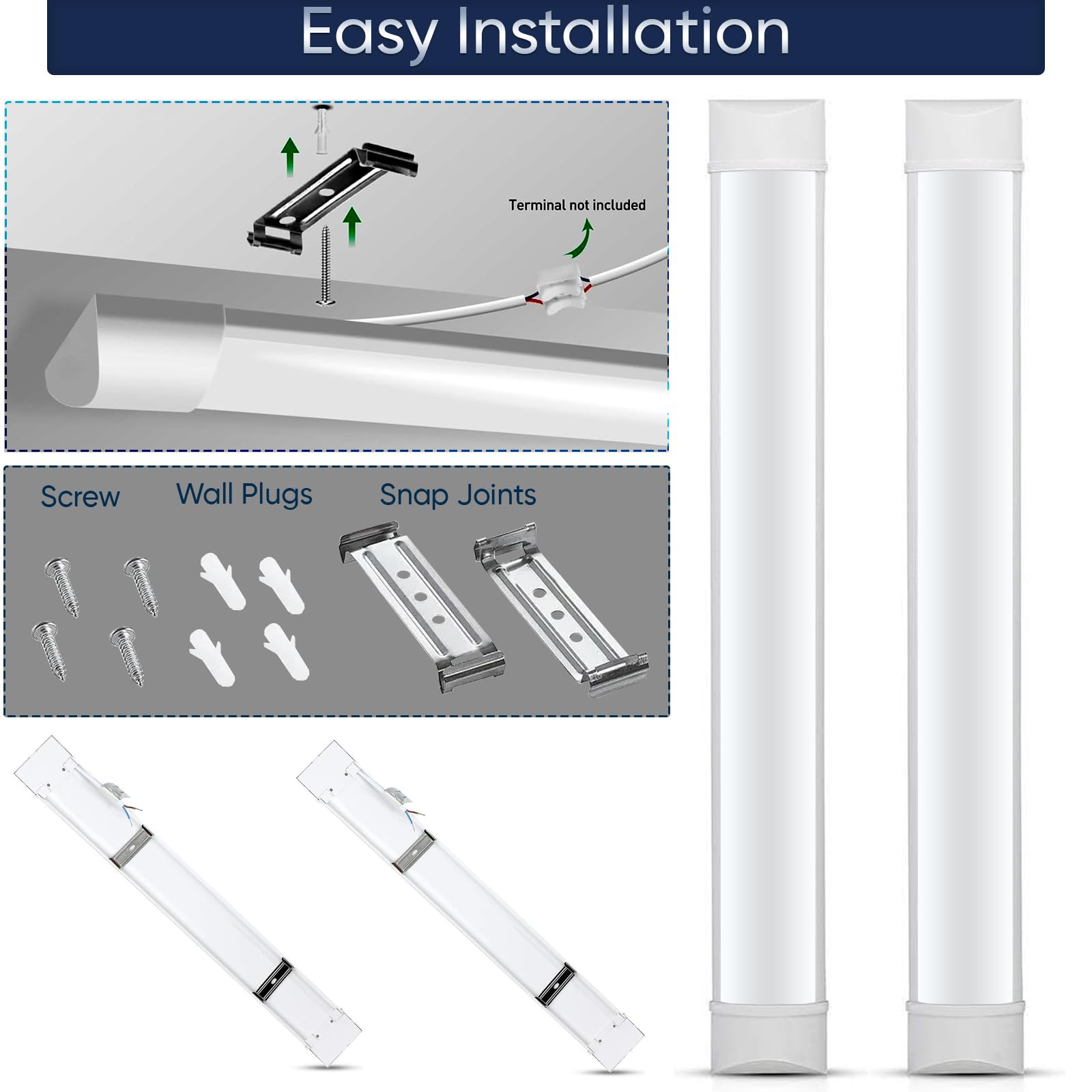 Easy Installation

Terminal not included

Screw

Wall Plugs

Snap Joints