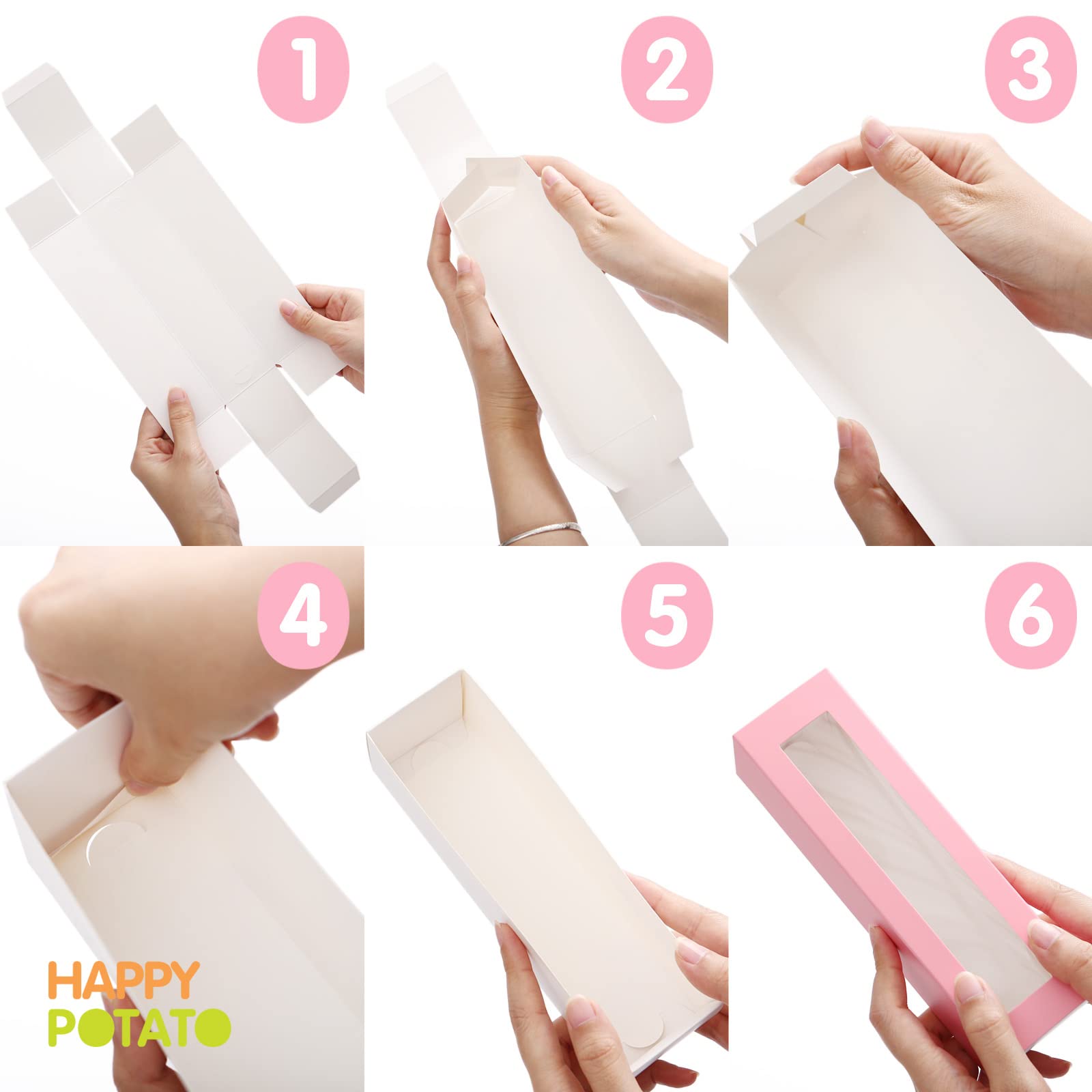 1

2

3

4

5

6

HAPPY
POTATO