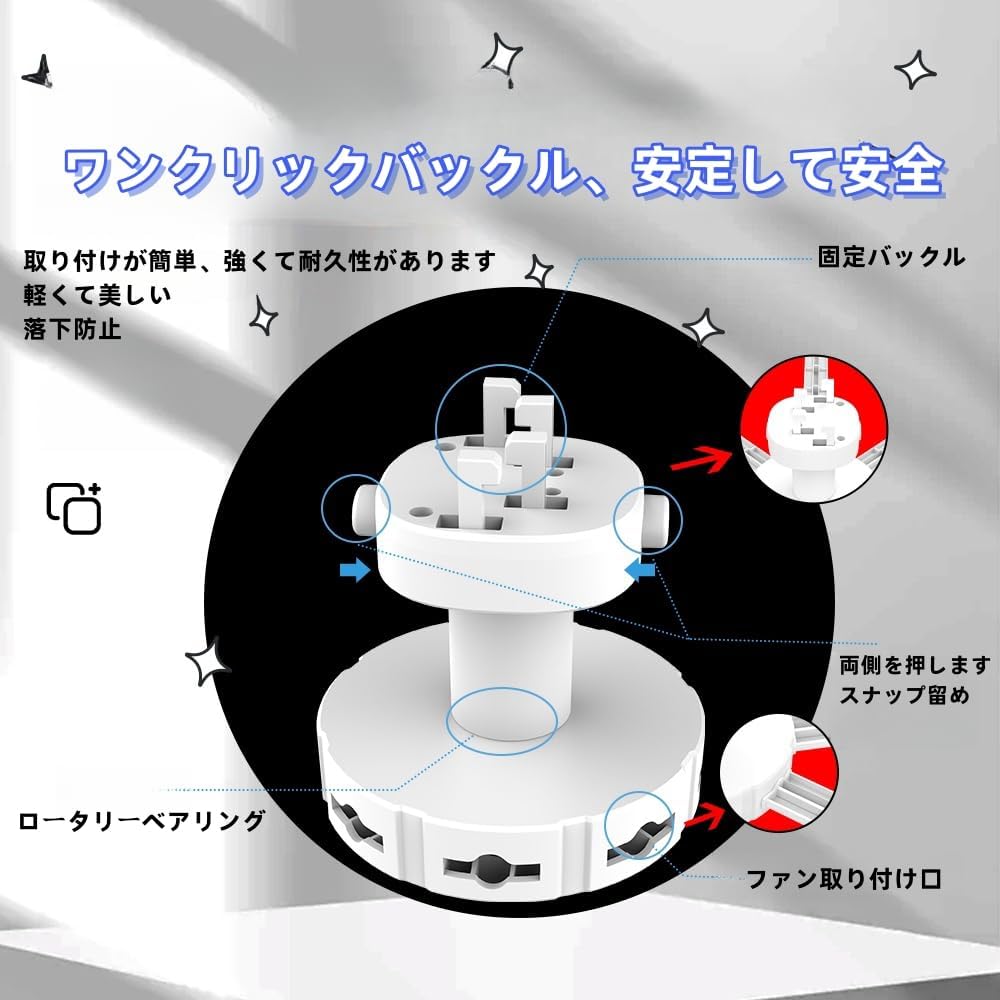 ワンクリックバックル、安定して安全

取り付けが簡単、強くて耐久性があります
軽くて美しい
落下防止

固定バックル

両側を押します
スナップ留め

ロータリーベアリング

ファン取り付け口