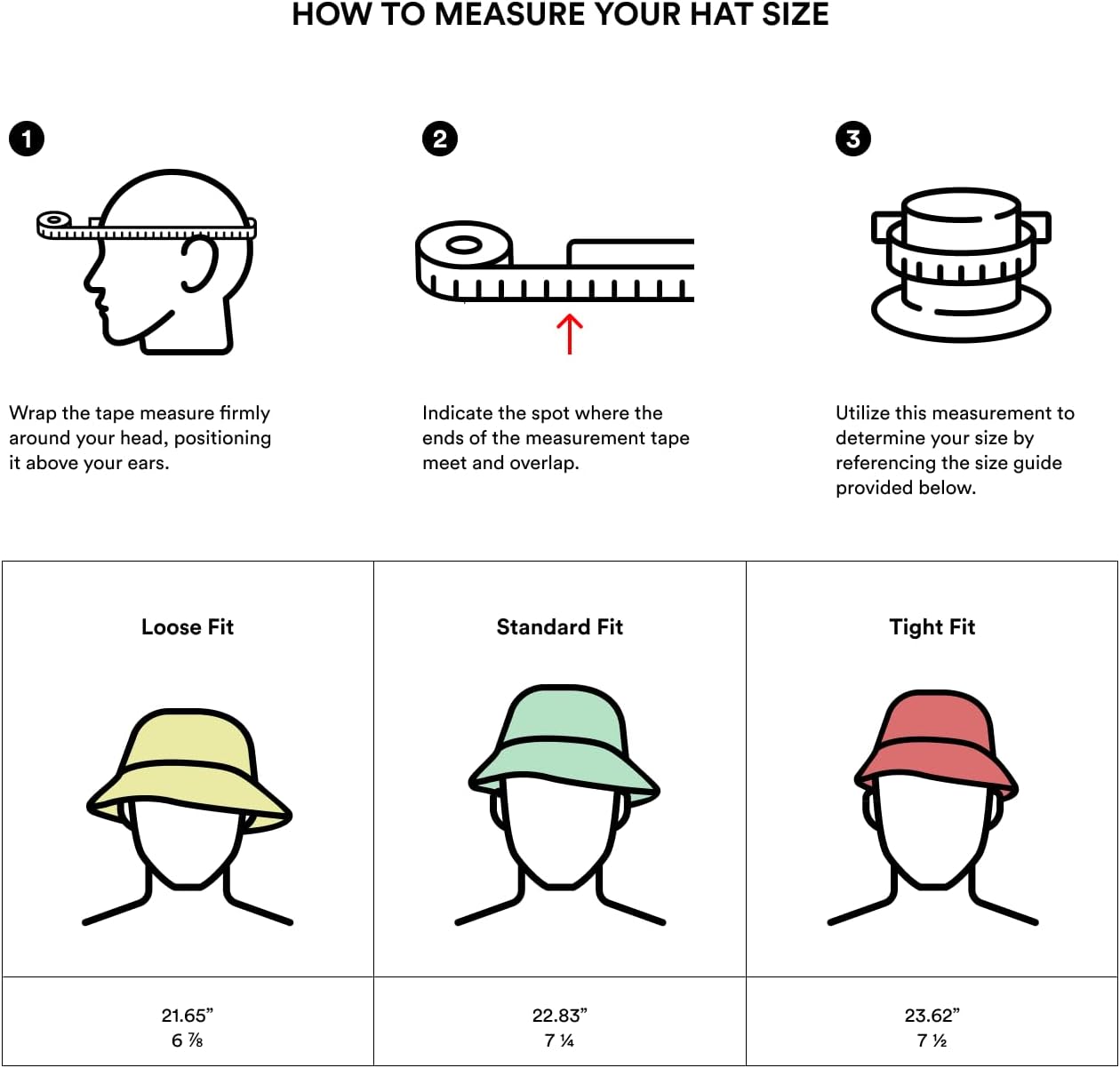 HOW TO MEASURE YOUR HAT SIZE

1

Wrap the tape measure firmly around your head, positioning it above your ears.

2

Indicate the spot where the ends of the measurement tape meet and overlap.

3

Utilize this measurement to determine your size by referencing the size guide provided below.

| Loose Fit | Standard Fit | Tight Fit |
|---|---|---|
| 21.65” 6 ⅞ | 22.83” 7 ¼ | 23.62” 7 ½ |