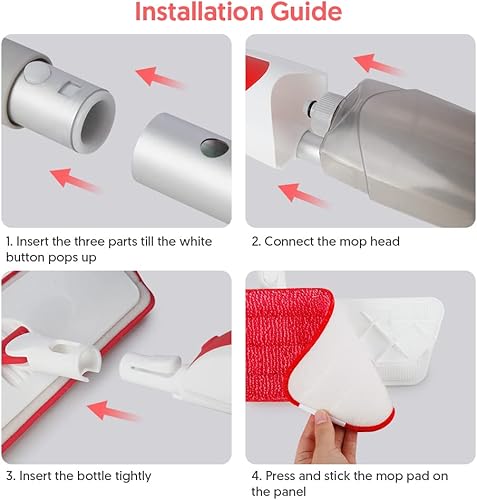 Installation Guide

1. Insert the three parts till the white button pops up

2. Connect the mop head

3. Insert the bottle tightly

4. Press and stick the mop pad on the panel