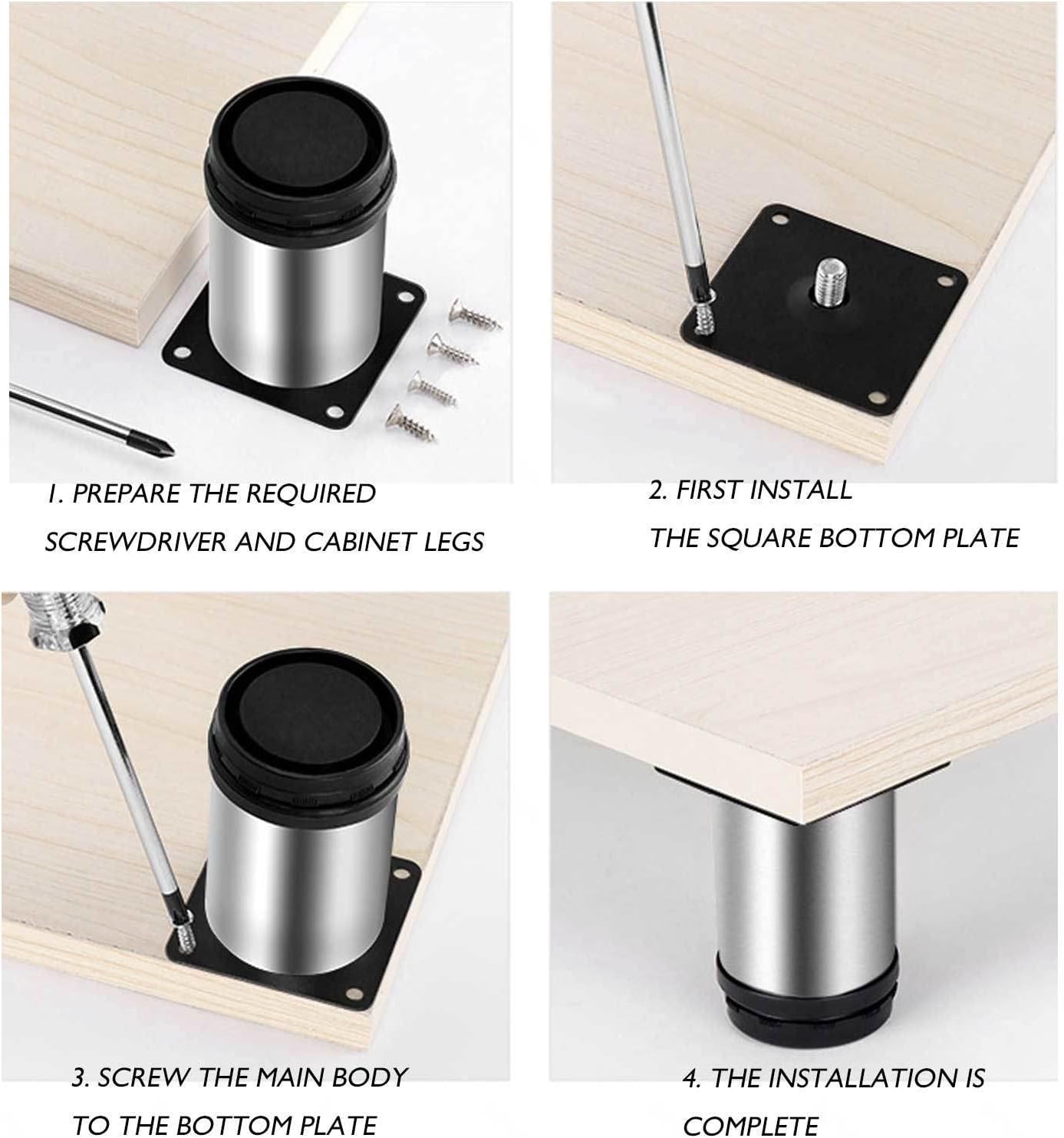 1. PREPARE THE REQUIRED SCREWDRIVER AND CABINET LEGS

2. FIRST INSTALL THE SQUARE BOTTOM PLATE

3. SCREW THE MAIN BODY TO THE BOTTOM PLATE

4. THE INSTALLATION IS COMPLETE