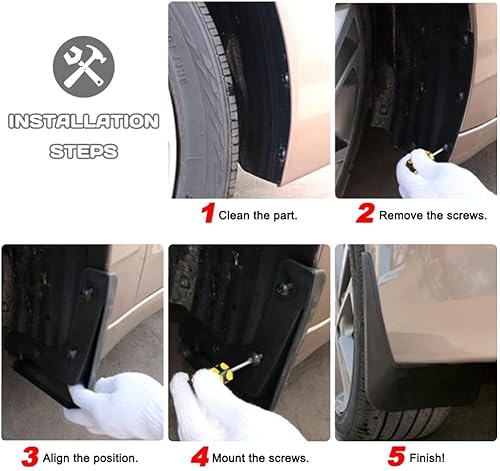 INSTALLATION STEPS

1 Clean the part.

2 Remove the screws.

3 Align the position.

4 Mount the screws.

5 Finish!