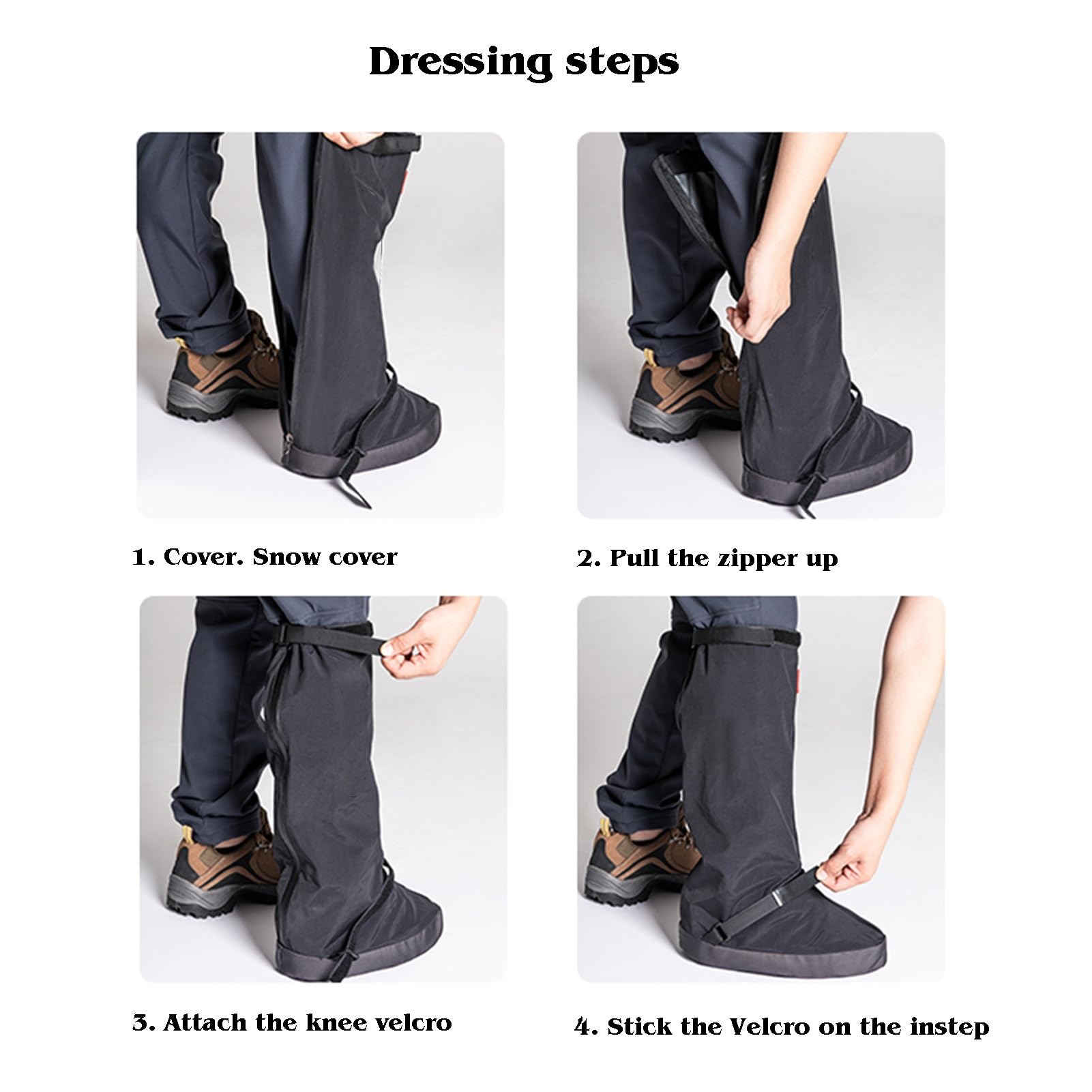 Dressing steps

1. Cover. Snow cover

2. Pull the zipper up

3. Attach the knee velcro

4. Stick the Velcro on the instep