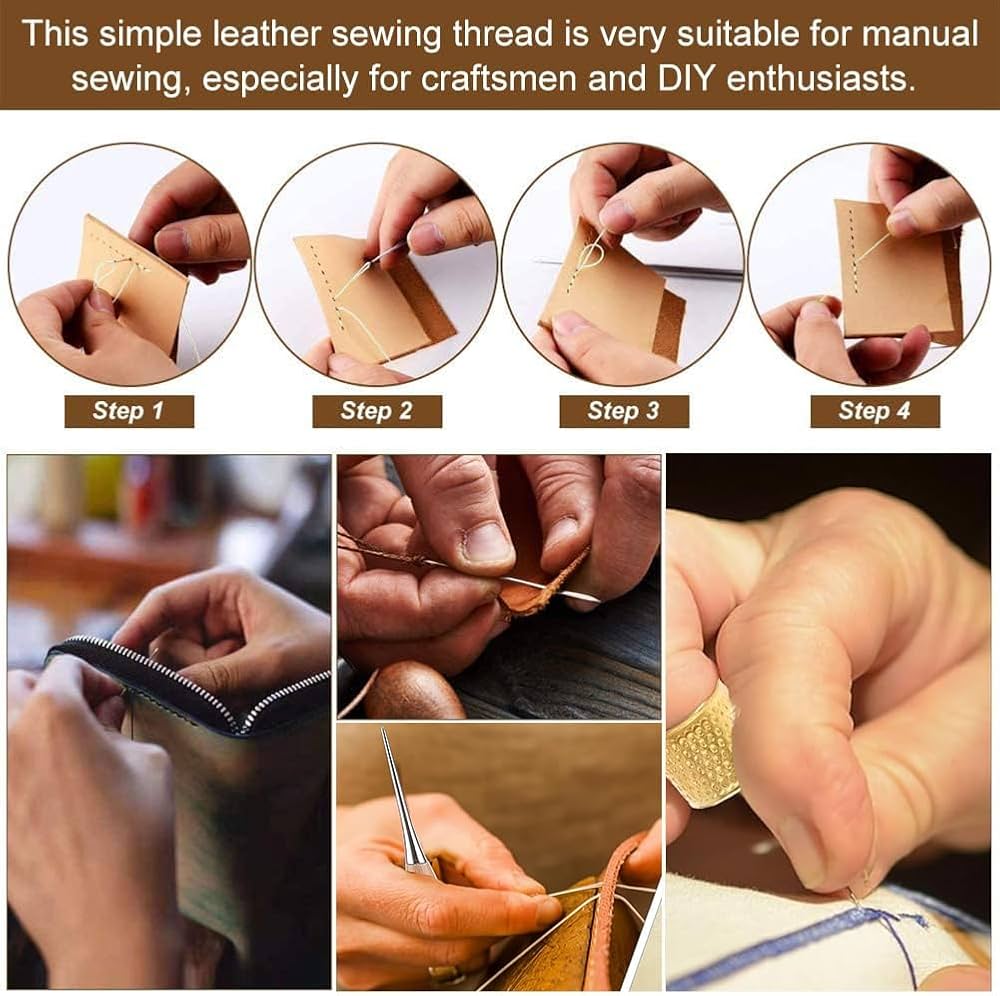 This simple leather sewing thread is very suitable for manual sewing, especially for craftsmen and DIY enthusiasts.

Step 1

Step 2

Step 3

Step 4