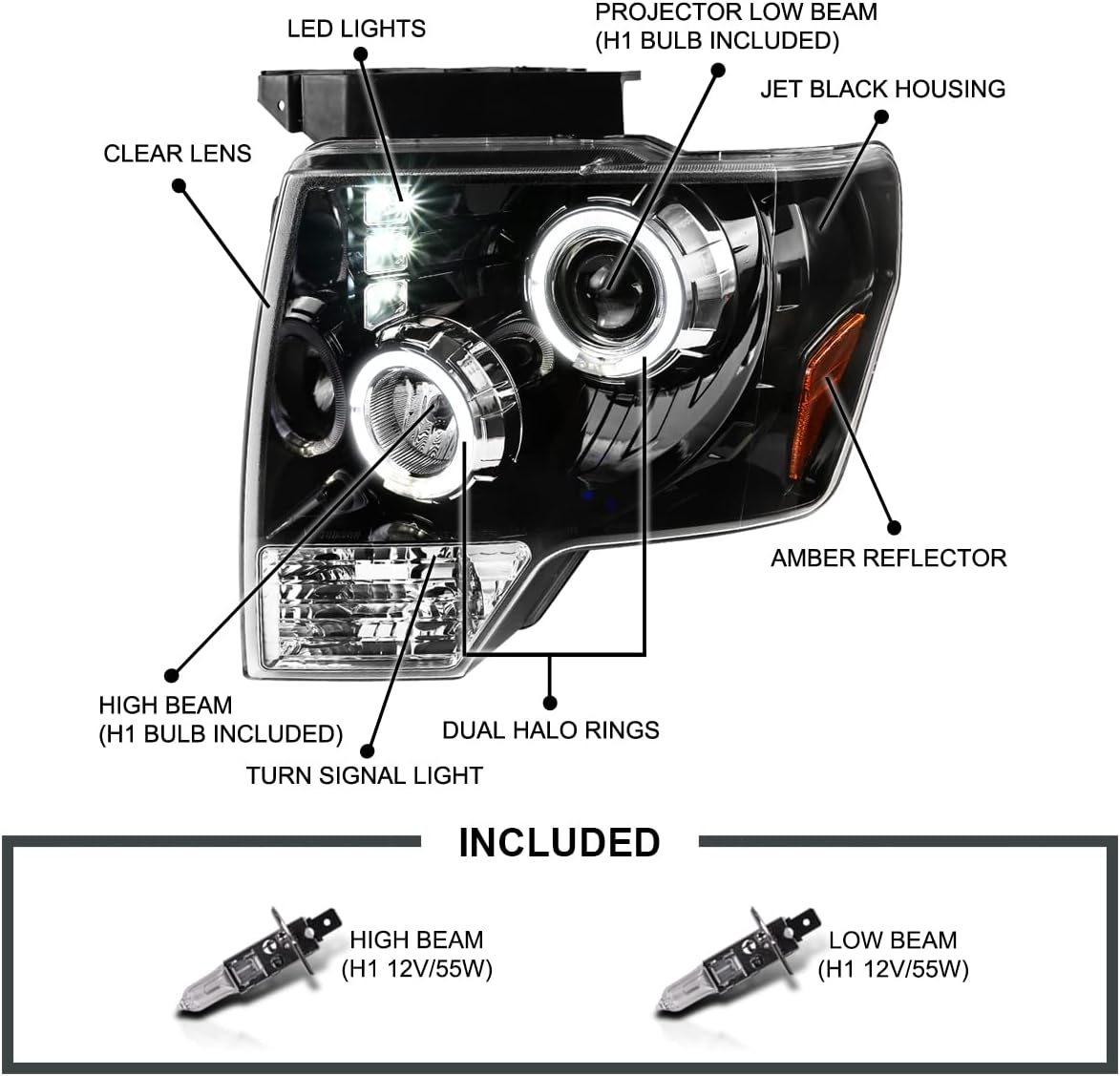 LED LIGHTS

PROJECTOR LOW BEAM
(H1 BULB INCLUDED)

JET BLACK HOUSING

CLEAR LENS

AMBER REFLECTOR

HIGH BEAM
(H1 BULB INCLUDED)

DUAL HALO RINGS

TURN SIGNAL LIGHT

INCLUDED

HIGH BEAM
(H1 12V/55W)

LOW BEAM
(H1 12V/55W)