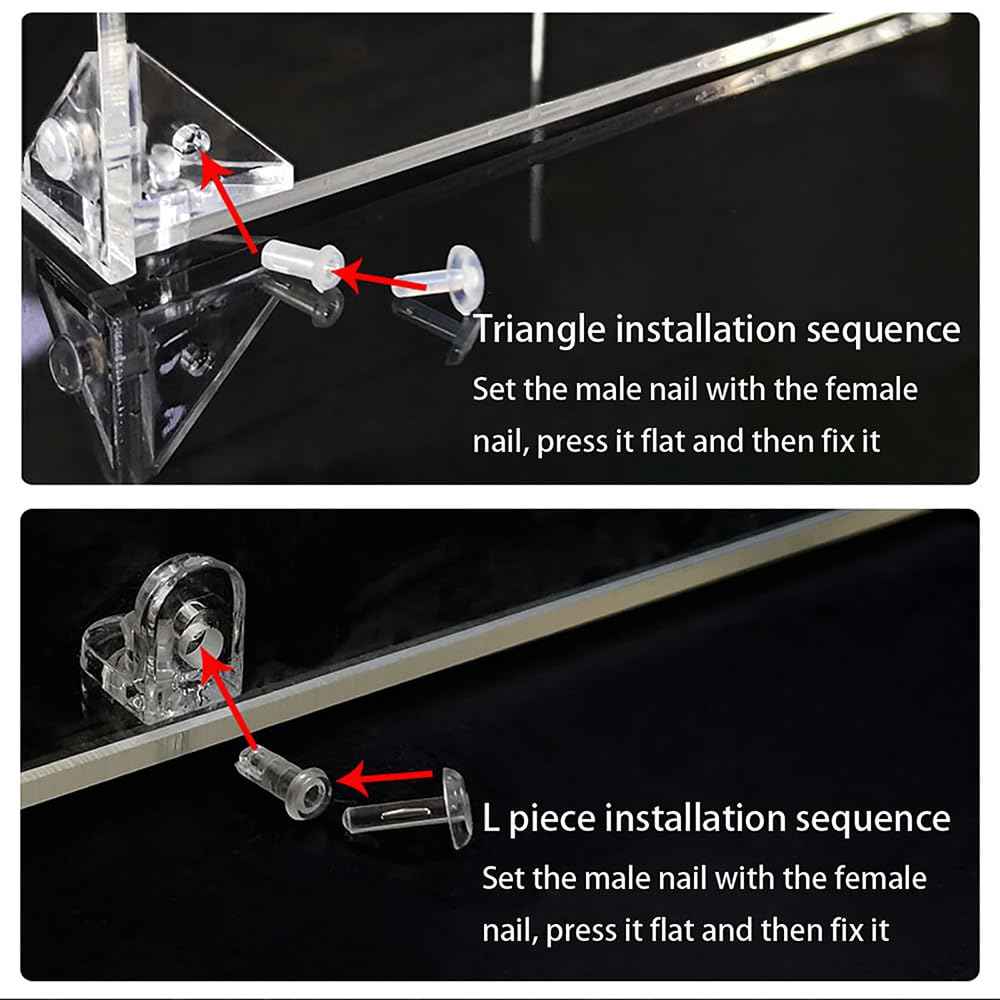 Triangle installation sequence
Set the male nail with the female nail, press it flat and then fix it

L piece installation sequence
Set the male nail with the female nail, press it flat and then fix it