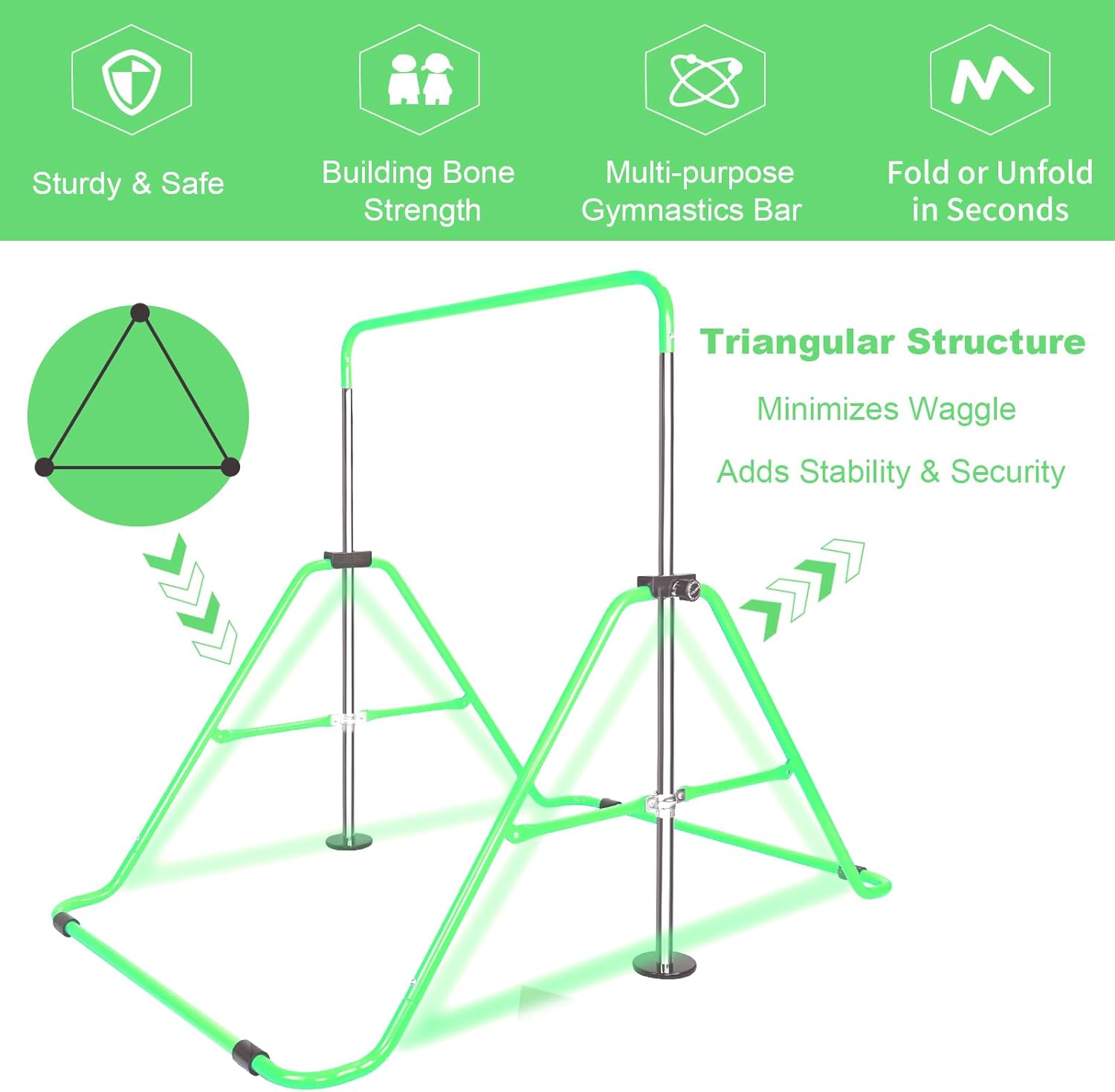 Sturdy & Safe

Building Bone Strength

Multi-purpose Gymnastics Bar

Fold or Unfold in Seconds

Triangular Structure

Minimizes Waggle

Adds Stability & Security