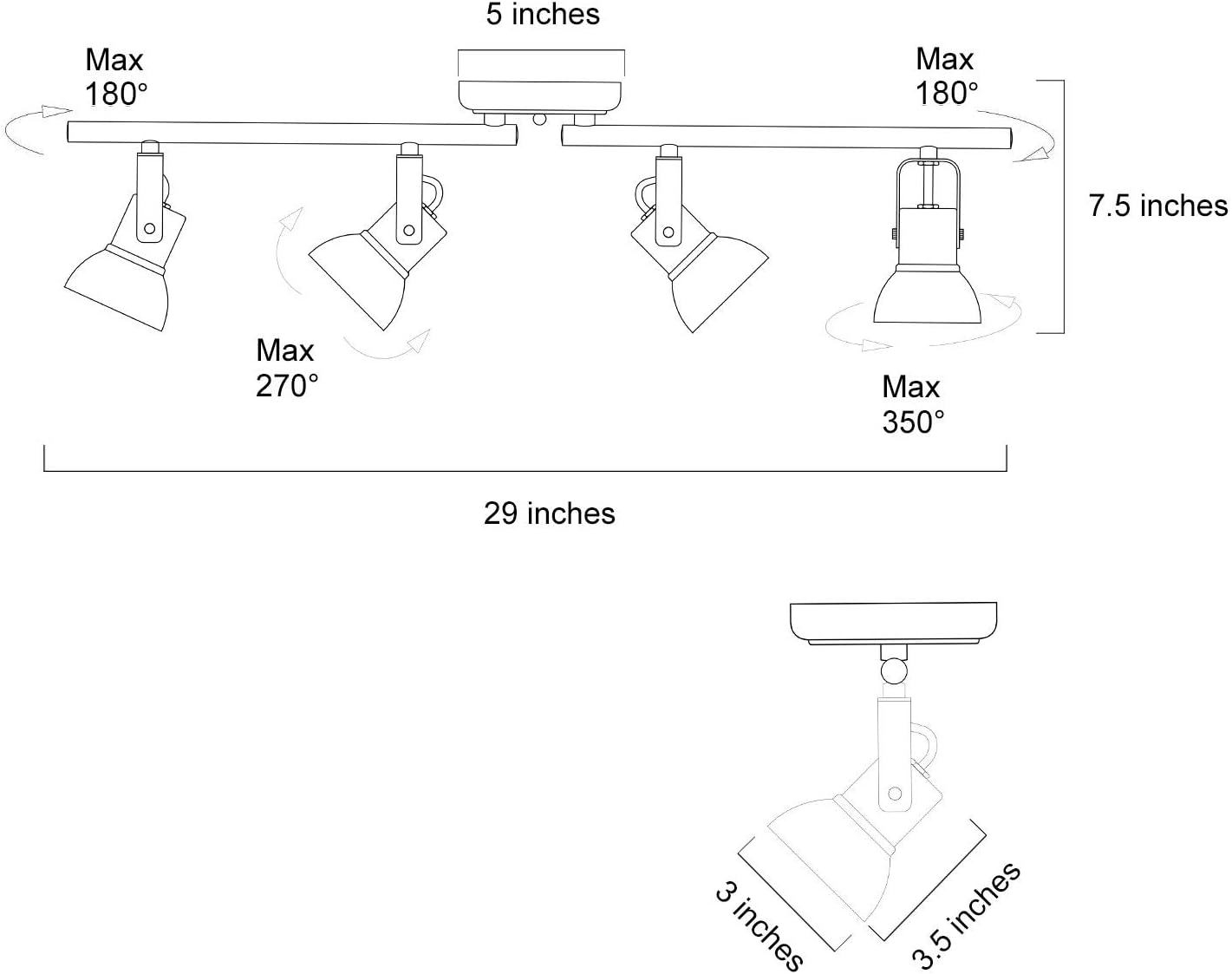 5 inches

Max
180°

Max
180°

7.5 inches

Max
270°

Max
350°

29 inches

3 inches

3.5 inches