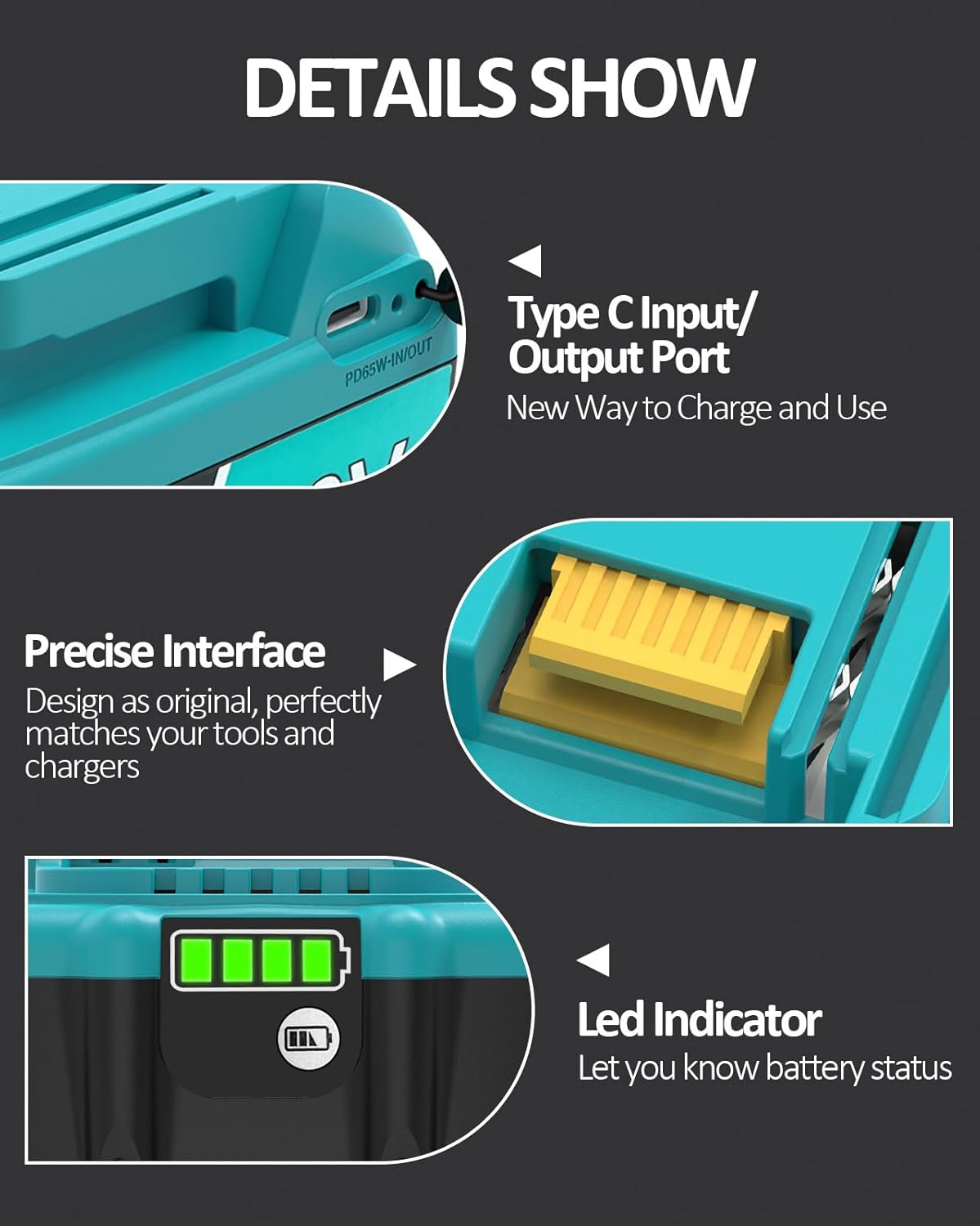 DETAILS SHOW

PD65W-IN/OUT

Type C Input/ Output Port
New Way to Charge and Use

Precise Interface
Design as original, perfectly matches your tools and chargers

Led Indicator
Let you know battery status