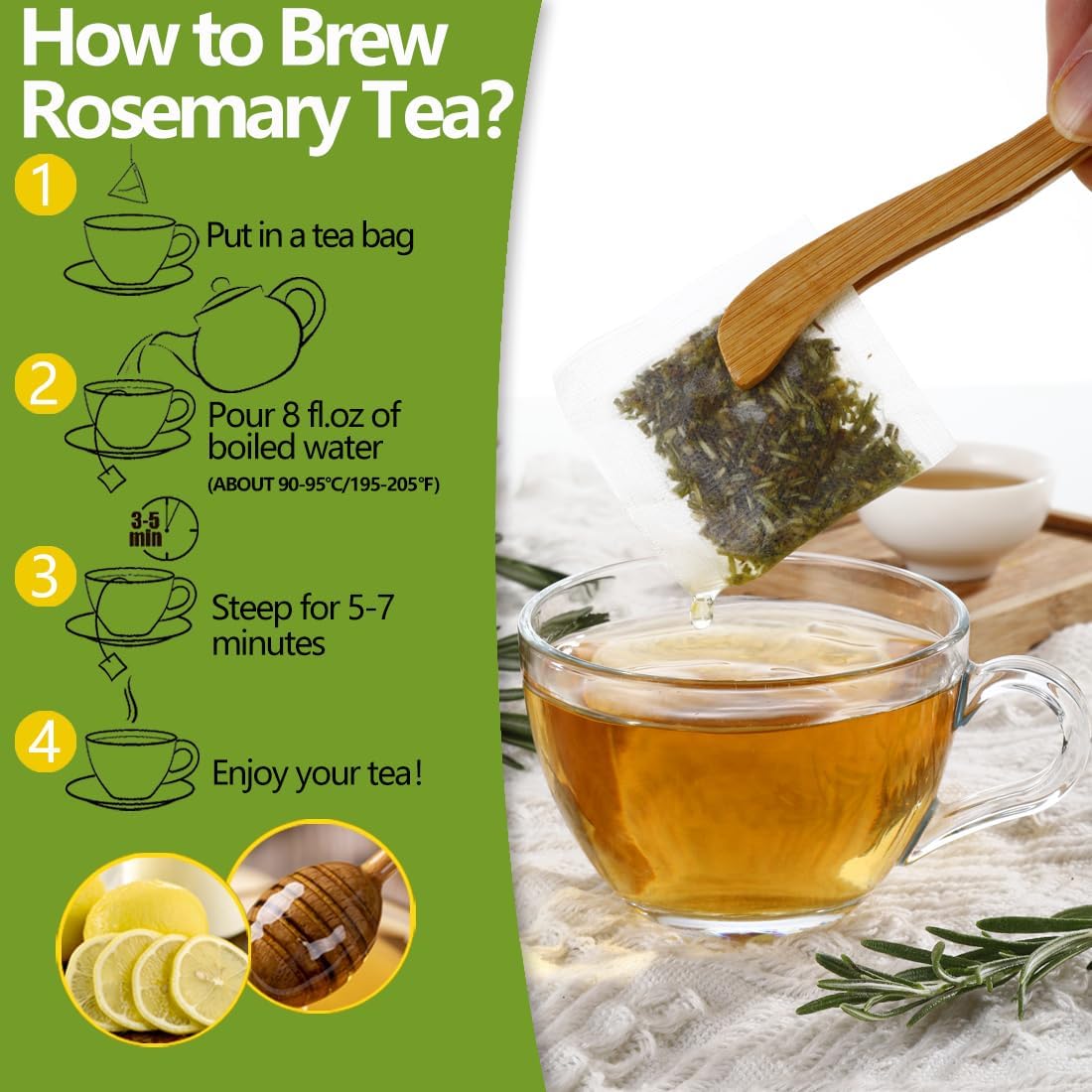 How to Brew Rosemary Tea?

1
Put in a tea bag

2
Pour 8 fl.oz of boiled water
(ABOUT 90-95°C/195-205°F)

3-5 min

3
Steep for 5-7 minutes

4
Enjoy your tea!