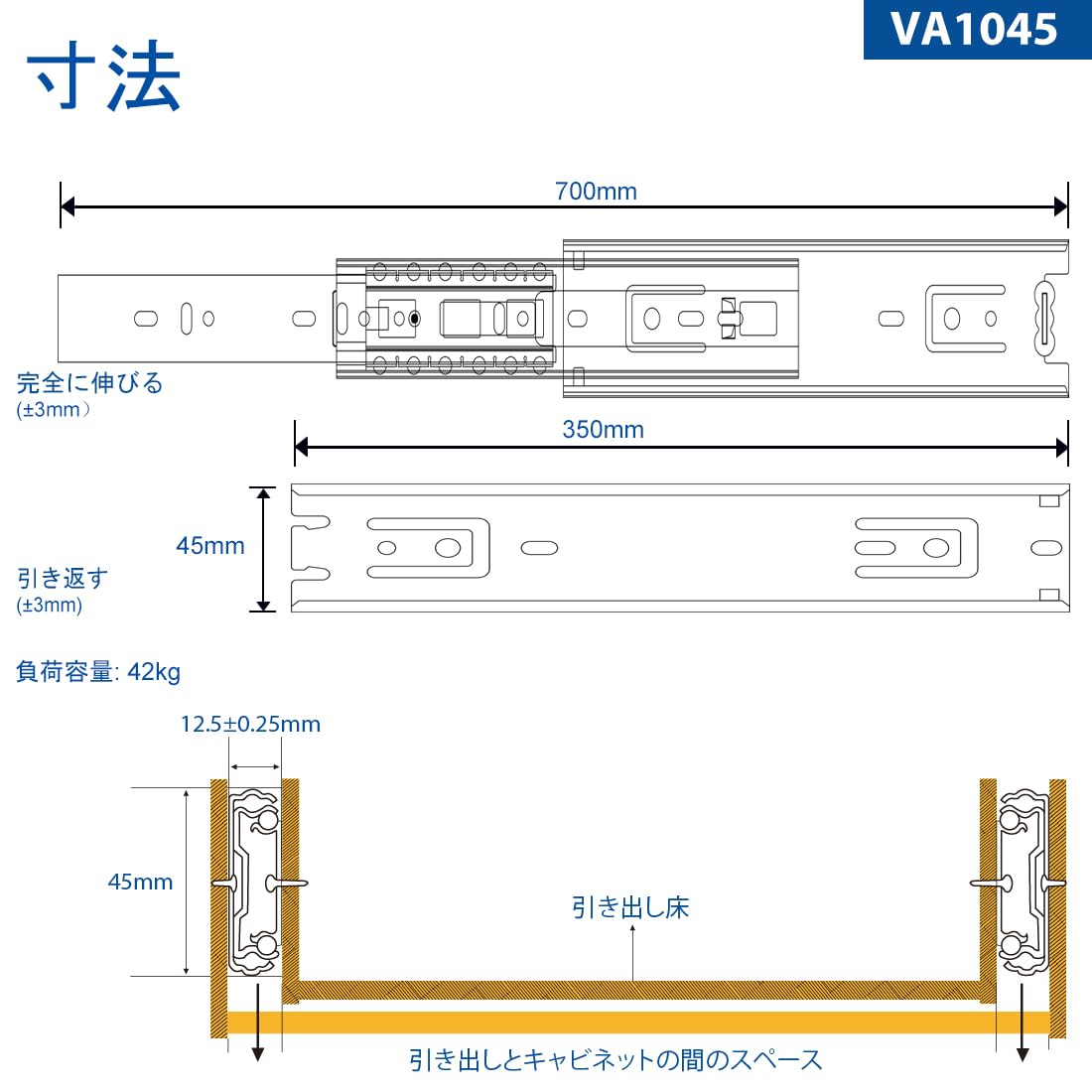 VA1045

寸法

700mm

完全に伸びる
(±3mm)

350mm

45mm

引き返す
(±3mm)

負荷容量: 42kg

12.5±0.25mm

45mm

引き出し床

引き出しとキャビネットの間のスペース