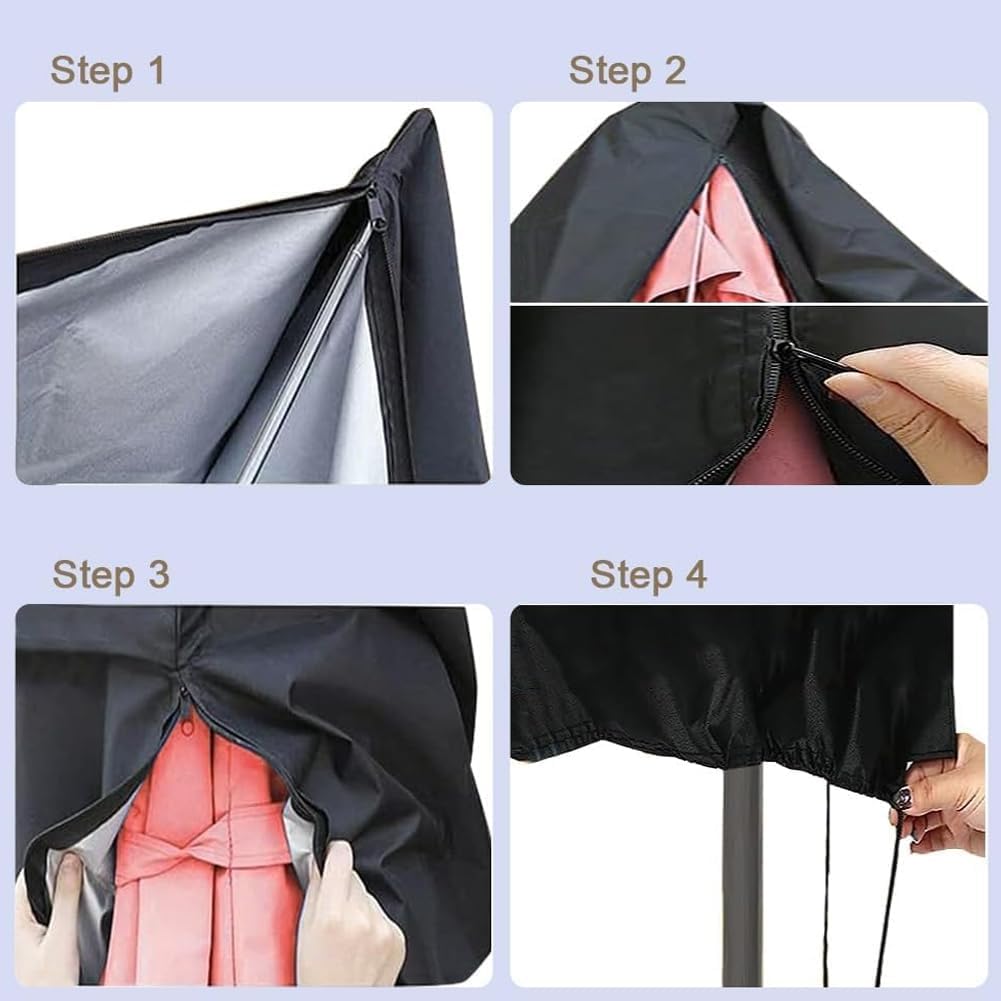 Step 1

Step 2

Step 3

Step 4