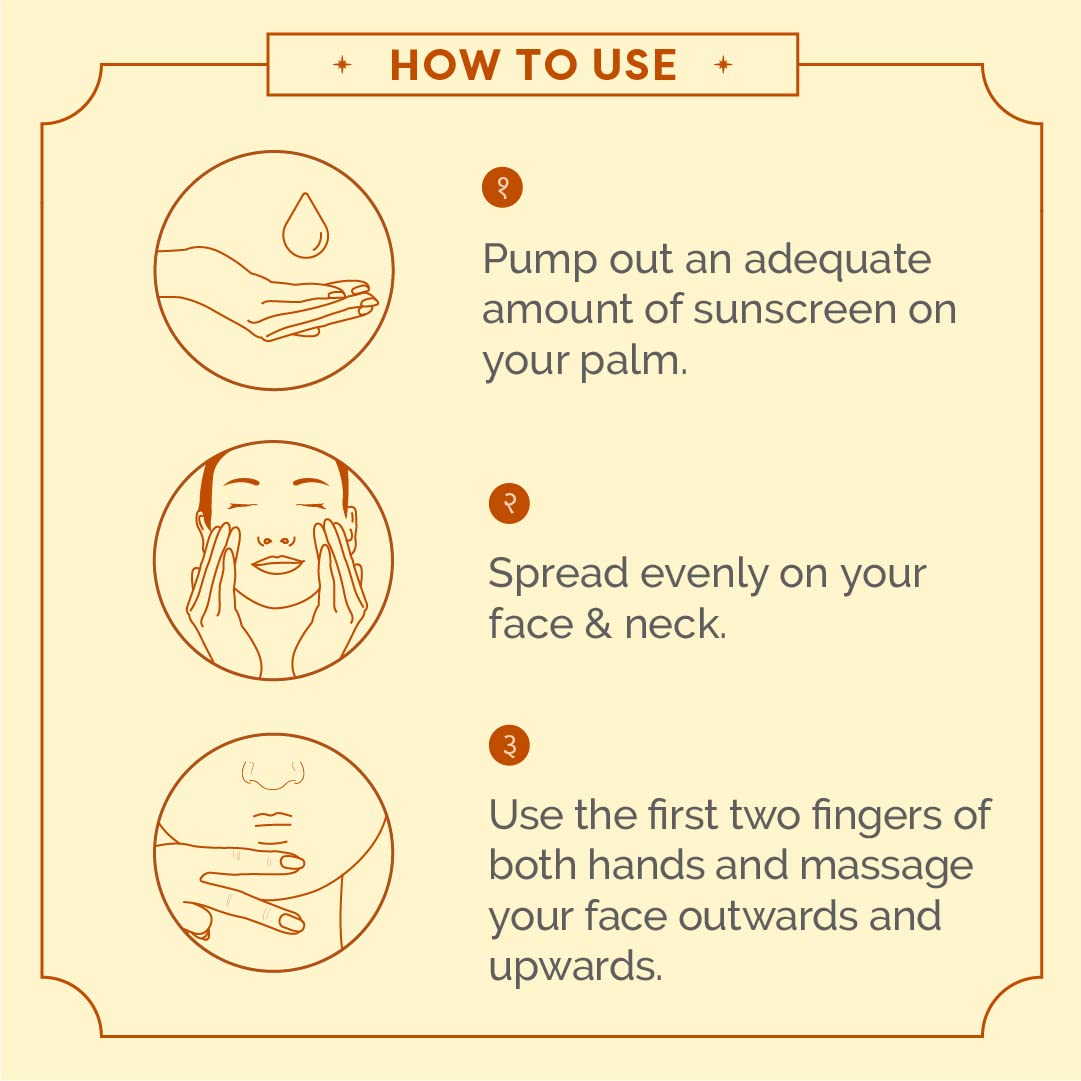 HOW TO USE

१

Pump out an adequate amount of sunscreen on your palm.

२

Spread evenly on your face & neck.

३

Use the first two fingers of both hands and massage your face outwards and upwards.