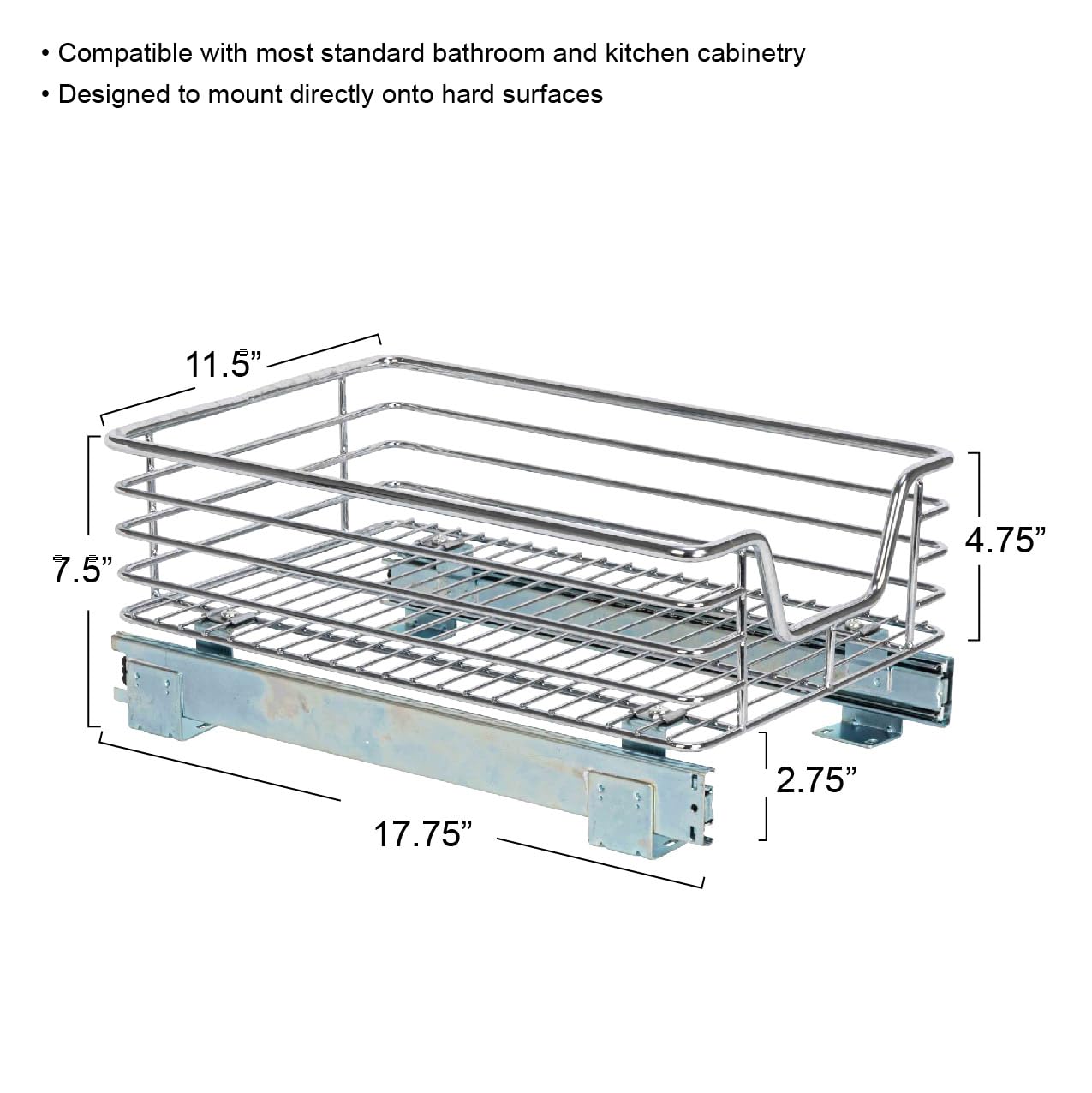 • Compatible with most standard bathroom and kitchen cabinetry
• Designed to mount directly onto hard surfaces

11.5”

7.5”

4.75”

2.75”

17.75”