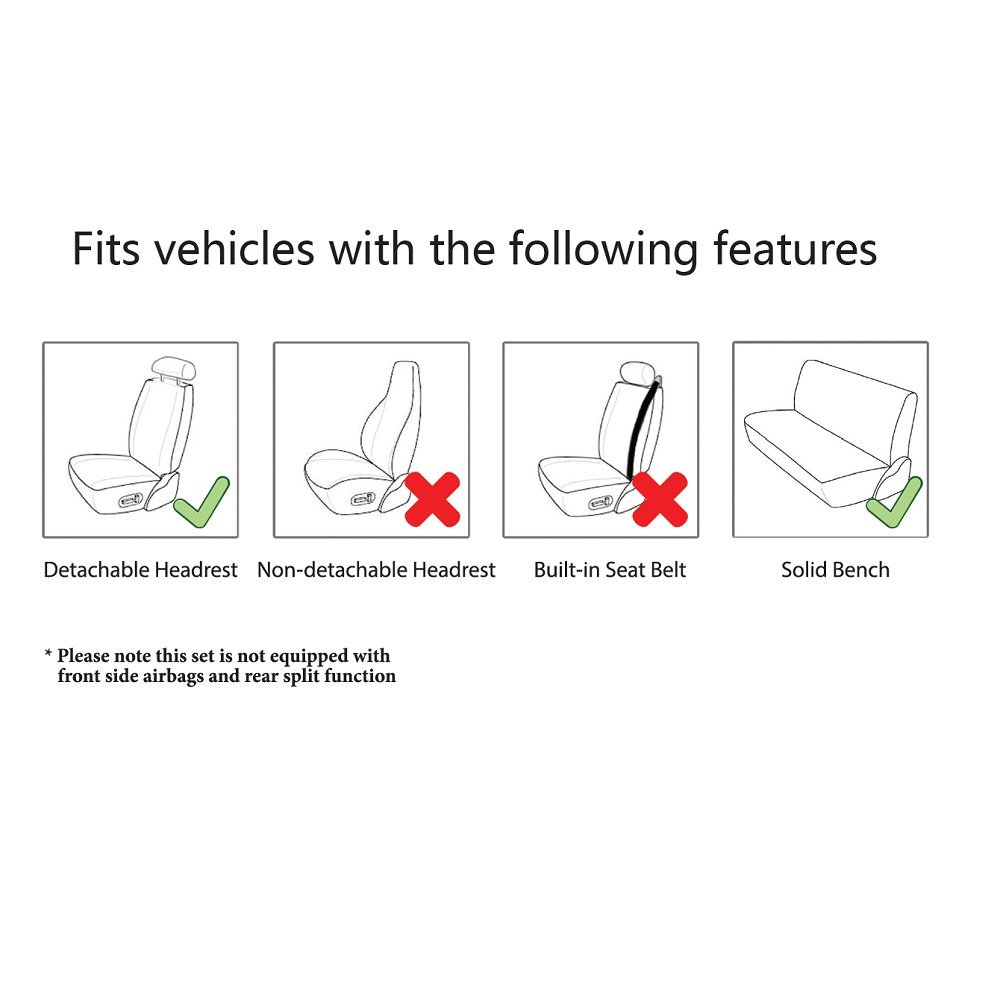 Fits vehicles with the following features

Detachable Headrest

Non-detachable Headrest

Built-in Seat Belt

Solid Bench

* Please note this set is not equipped with front side airbags and rear split function