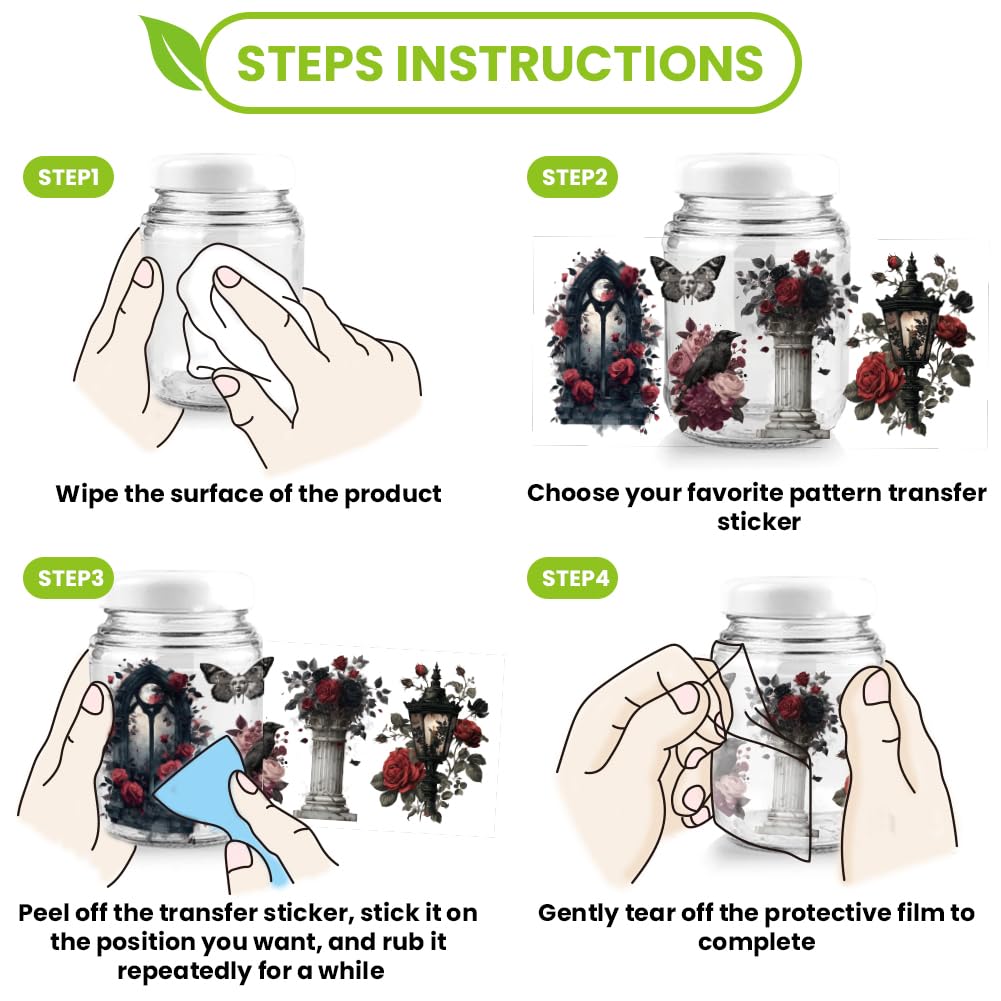 STEPS INSTRUCTIONS

STEP1

Wipe the surface of the product

STEP2

Choose your favorite pattern transfer sticker

STEP3

Peel off the transfer sticker, stick it on the position you want, and rub it repeatedly for a while

STEP4

Gently tear off the protective film to complete