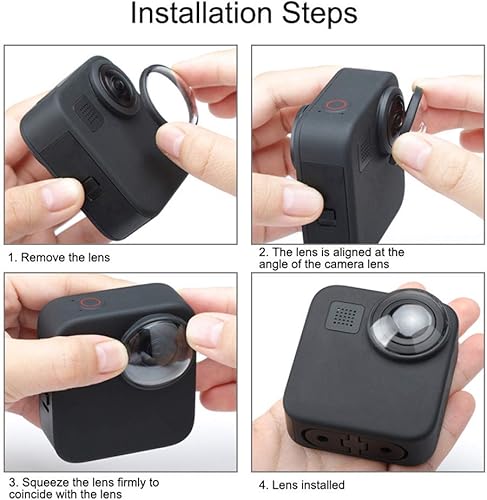 Installation Steps

1. Remove the lens

2. The lens is aligned at the angle of the camera lens

3. Squeeze the lens firmly to coincide with the lens

4. Lens installed