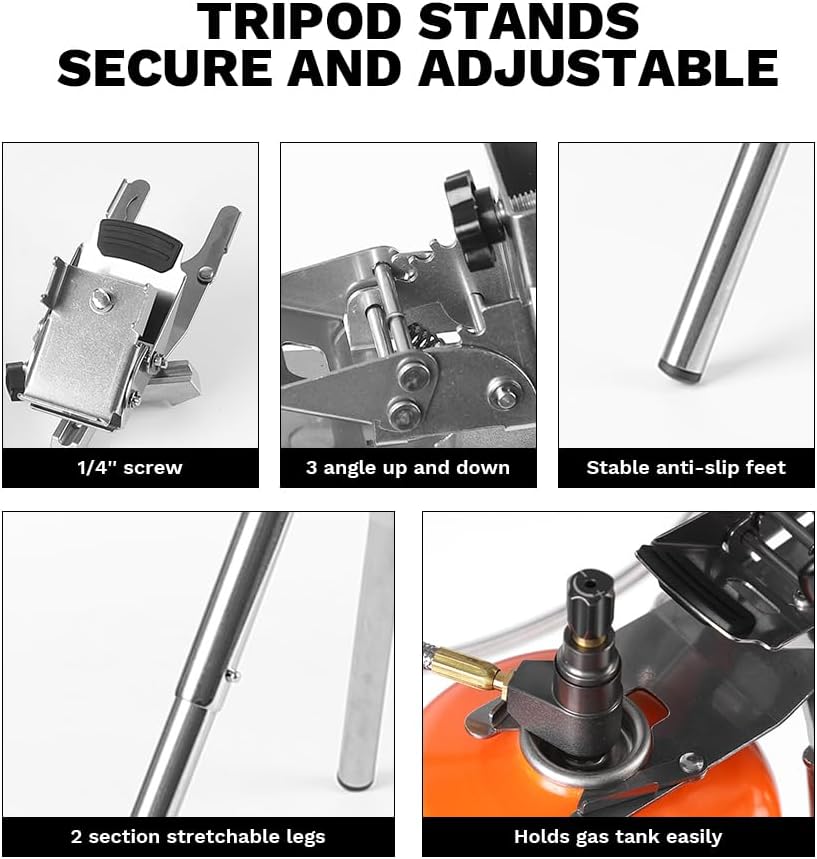 TRIPOD STANDS
SECURE AND ADJUSTABLE

1/4" screw

3 angle up and down

Stable anti-slip feet

2 section stretchable legs

Holds gas tank easily