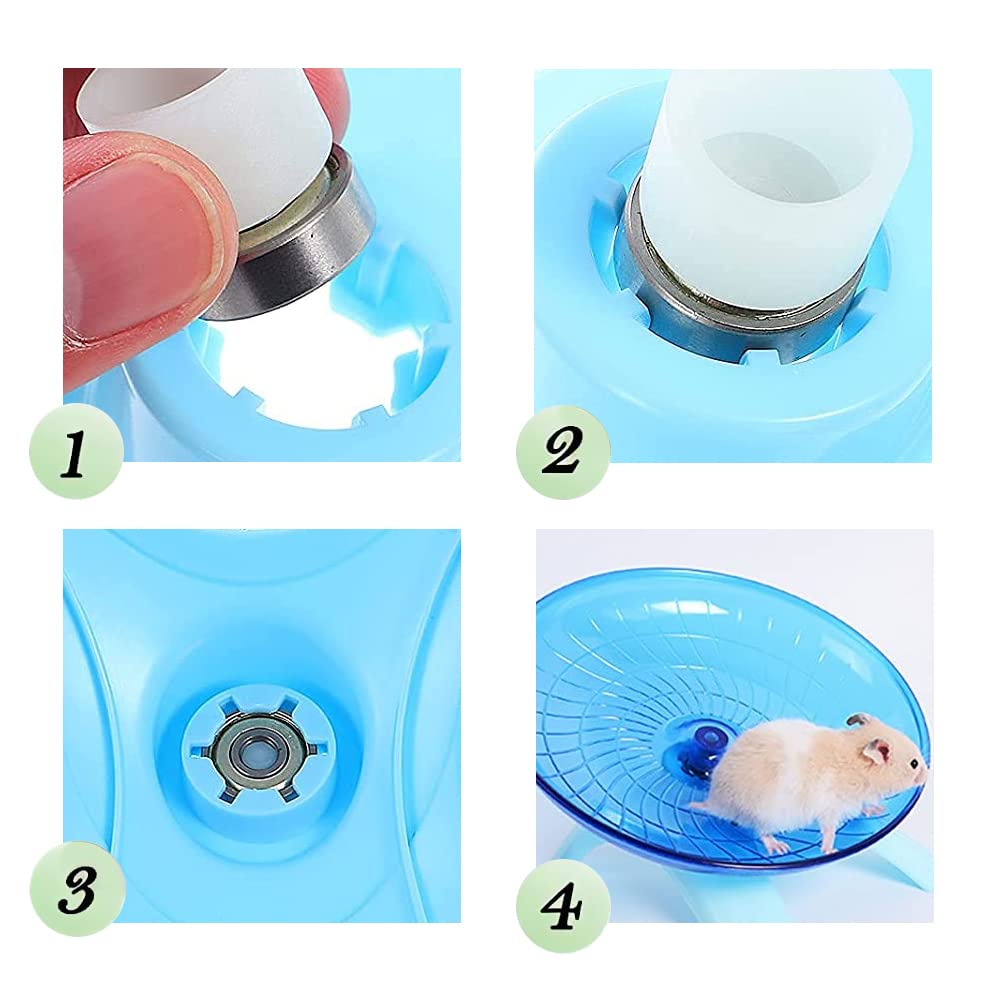 1
2
3
4