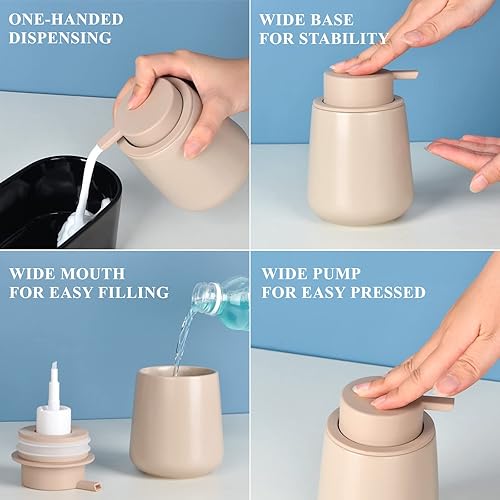 ONE-HANDED DISPENSING

WIDE BASE FOR STABILITY

WIDE MOUTH FOR EASY FILLING

WIDE PUMP FOR EASY PRESSED