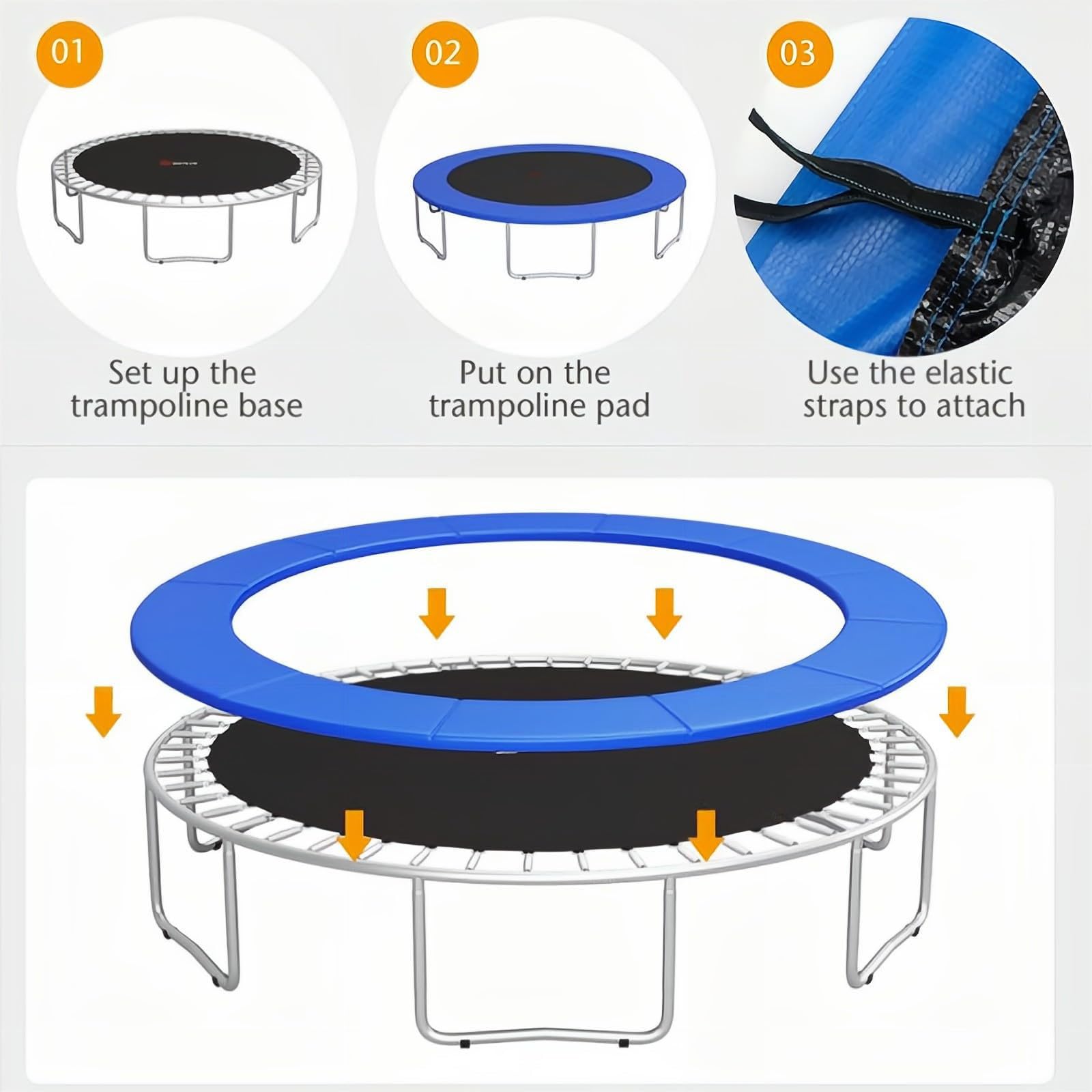 01

Set up the trampoline base

02

Put on the trampoline pad

03

Use the elastic straps to attach