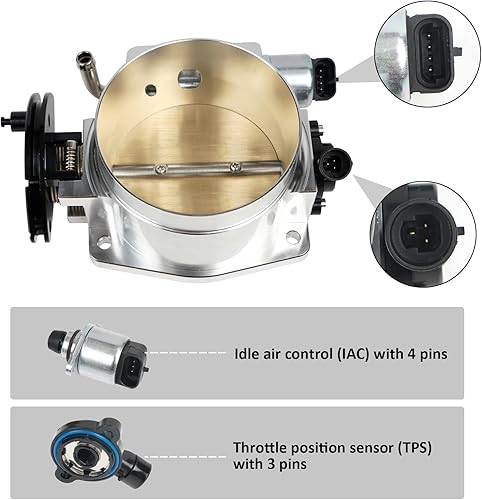 Idle air control (IAC) with 4 pins

Throttle position sensor (TPS) with 3 pins