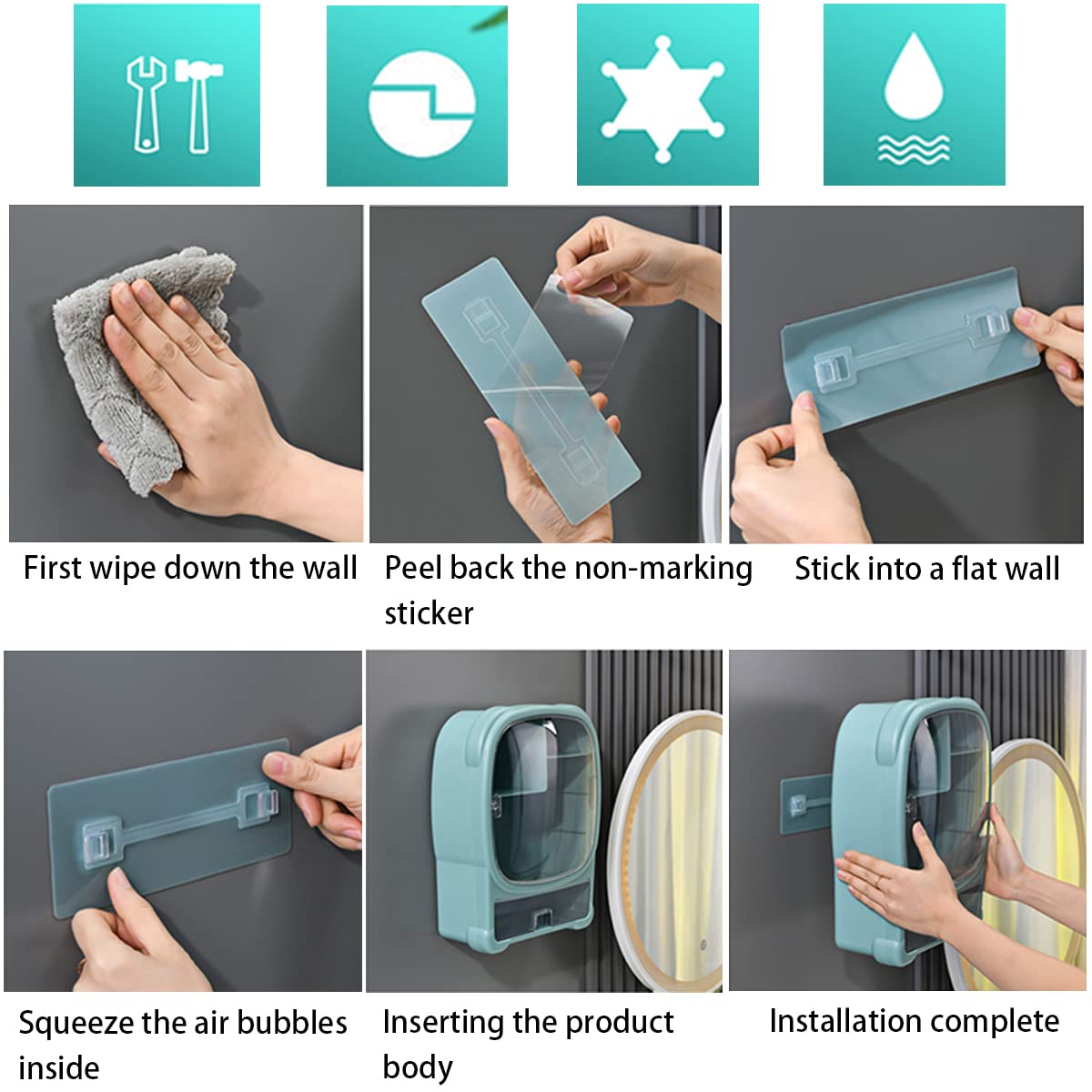 First wipe down the wall

Peel back the non-marking sticker

Stick into a flat wall

Squeeze the air bubbles inside

Inserting the product body

Installation complete