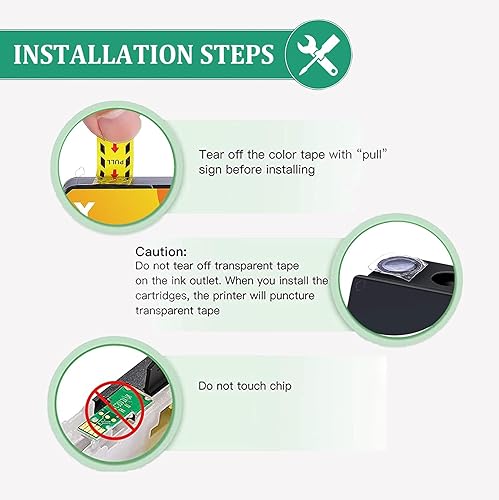 INSTALLATION STEPS

PULL

Tear off the color tape with "pull" sign before installing

Caution:
Do not tear off transparent tape on the ink outlet. When you install the cartridges, the printer will puncture transparent tape

Do not touch chip