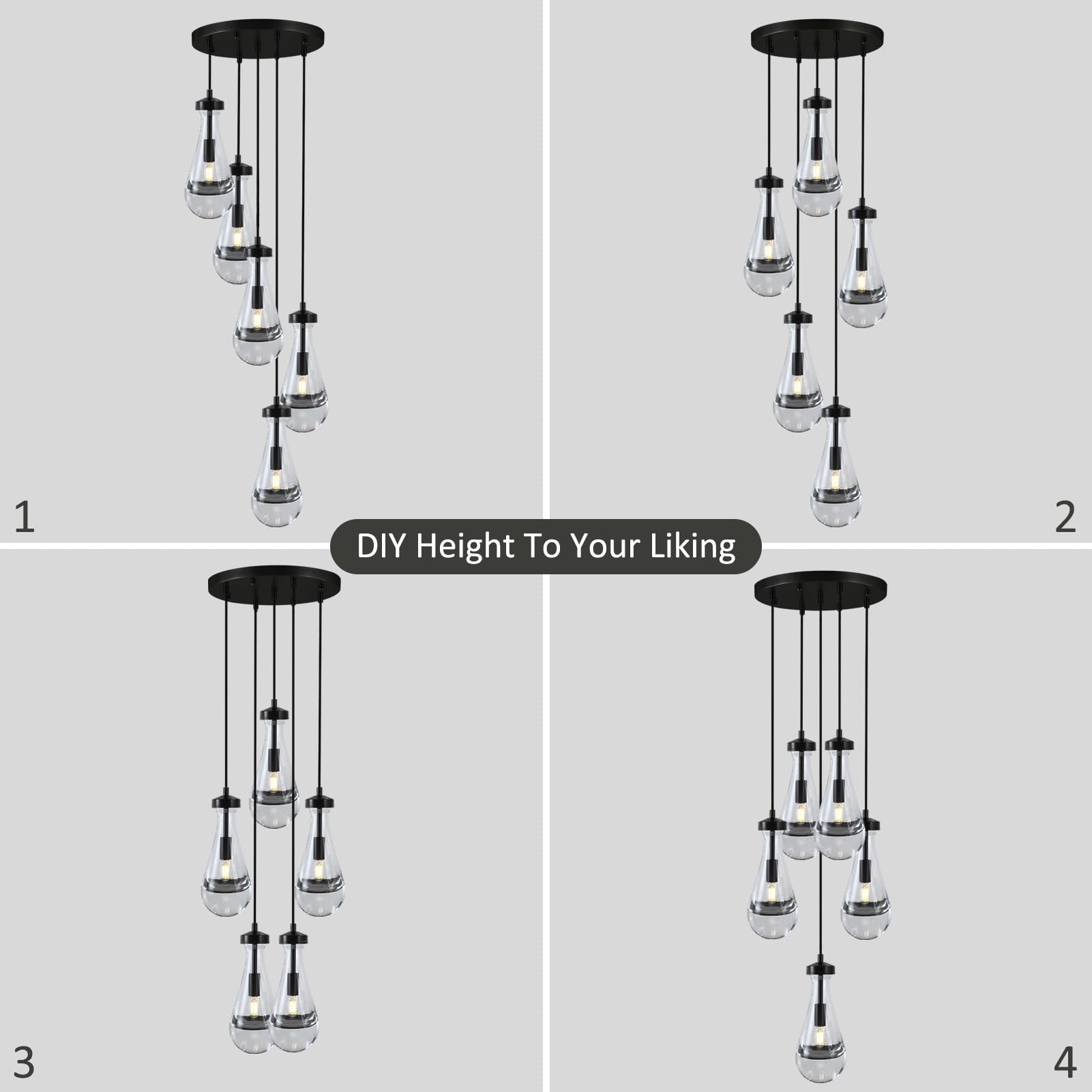 1

2

DIY Height To Your Liking

3

4