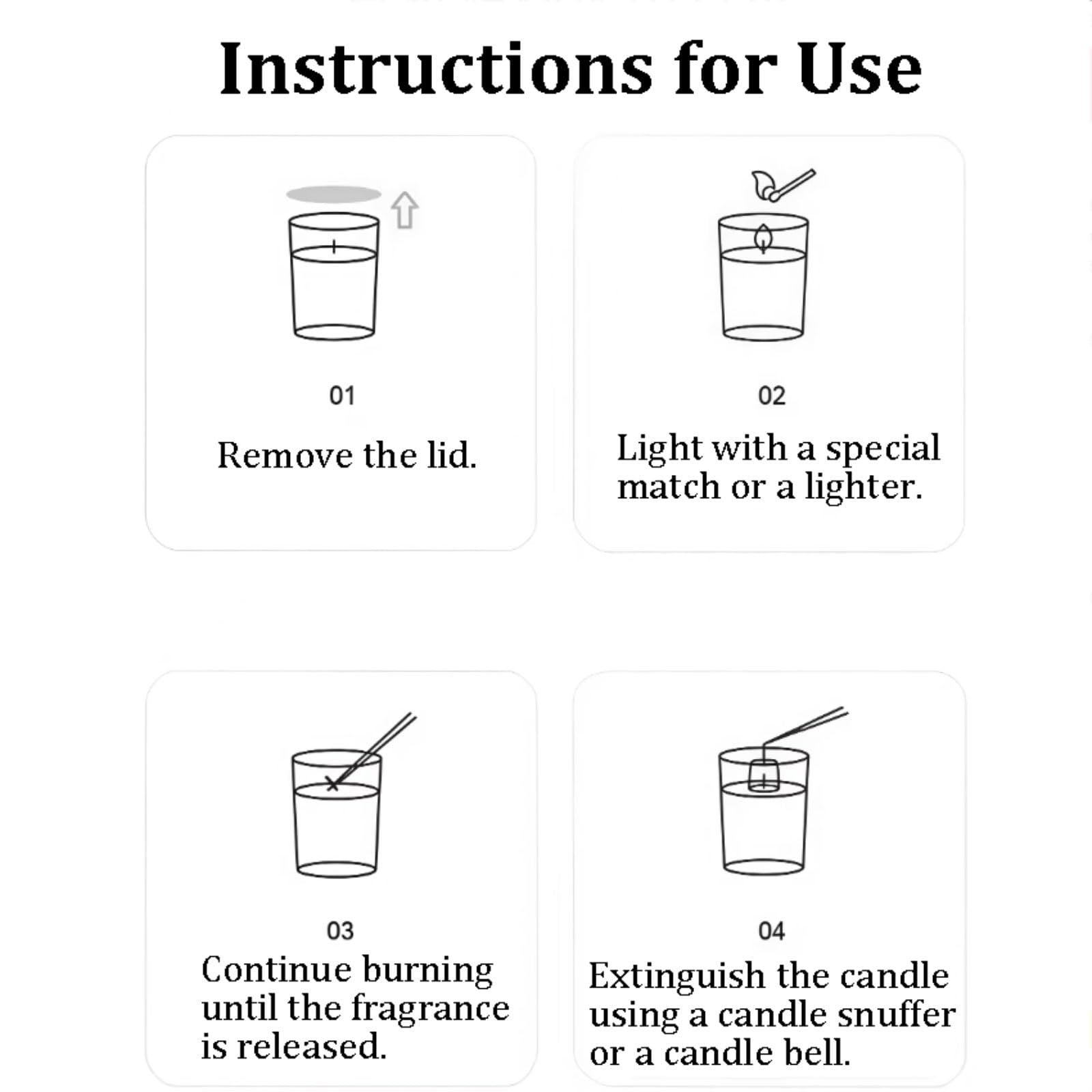 Instructions for Use

01

Remove the lid.

02

Light with a special match or a lighter.

03

Continue burning until the fragrance is released.

04

Extinguish the candle using a candle snuffer or a candle bell.