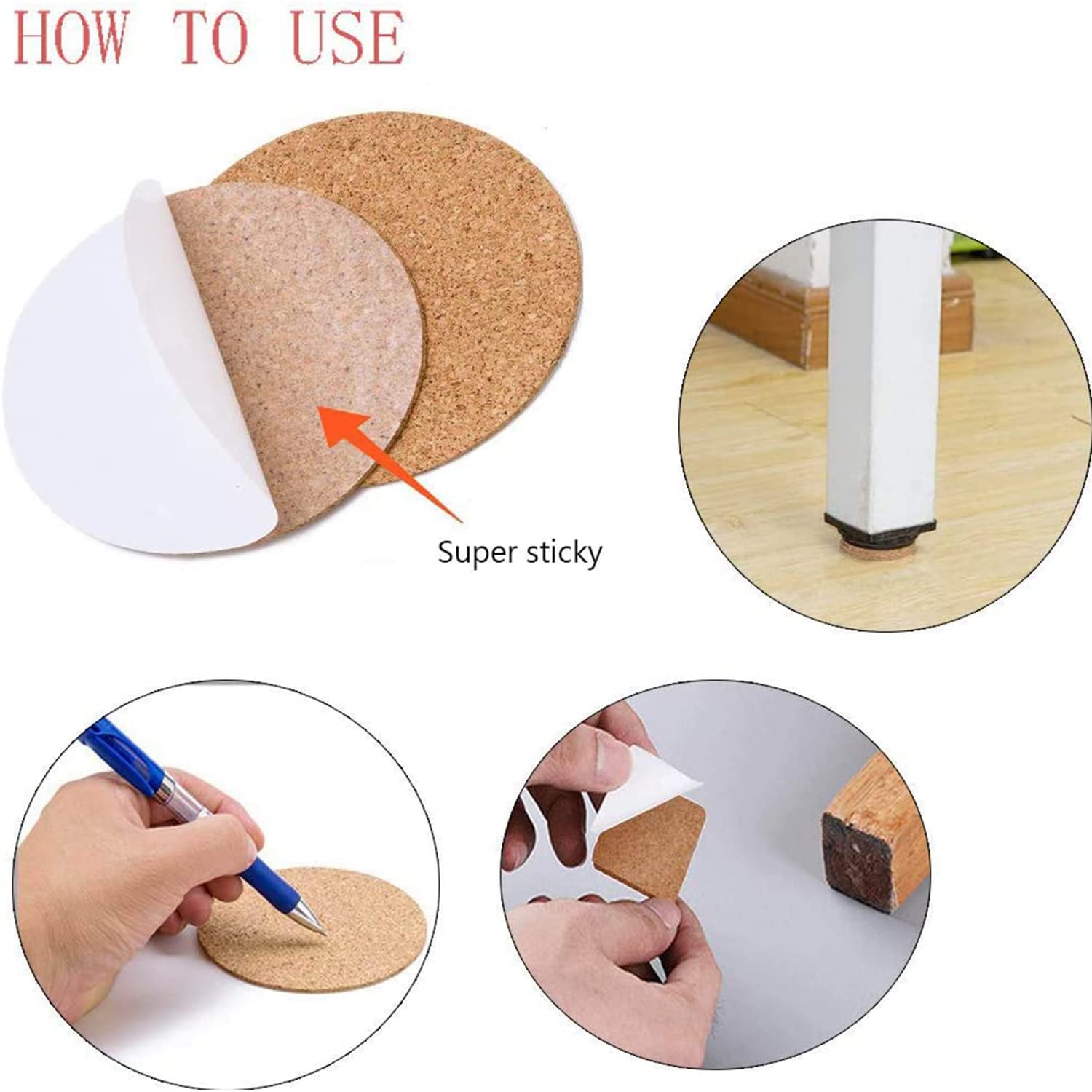 HOW TO USE

Super sticky