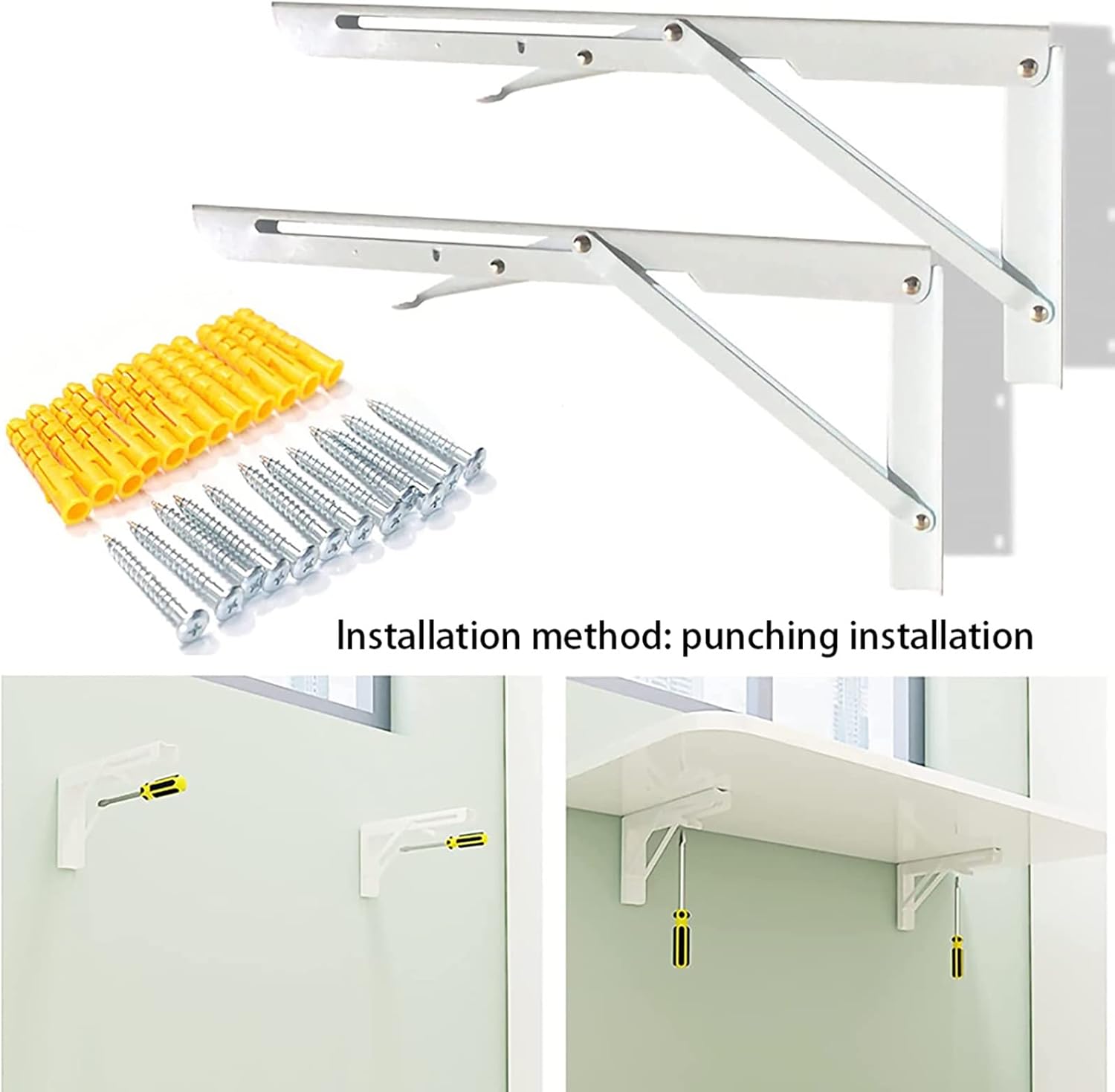 Installation method: punching installation