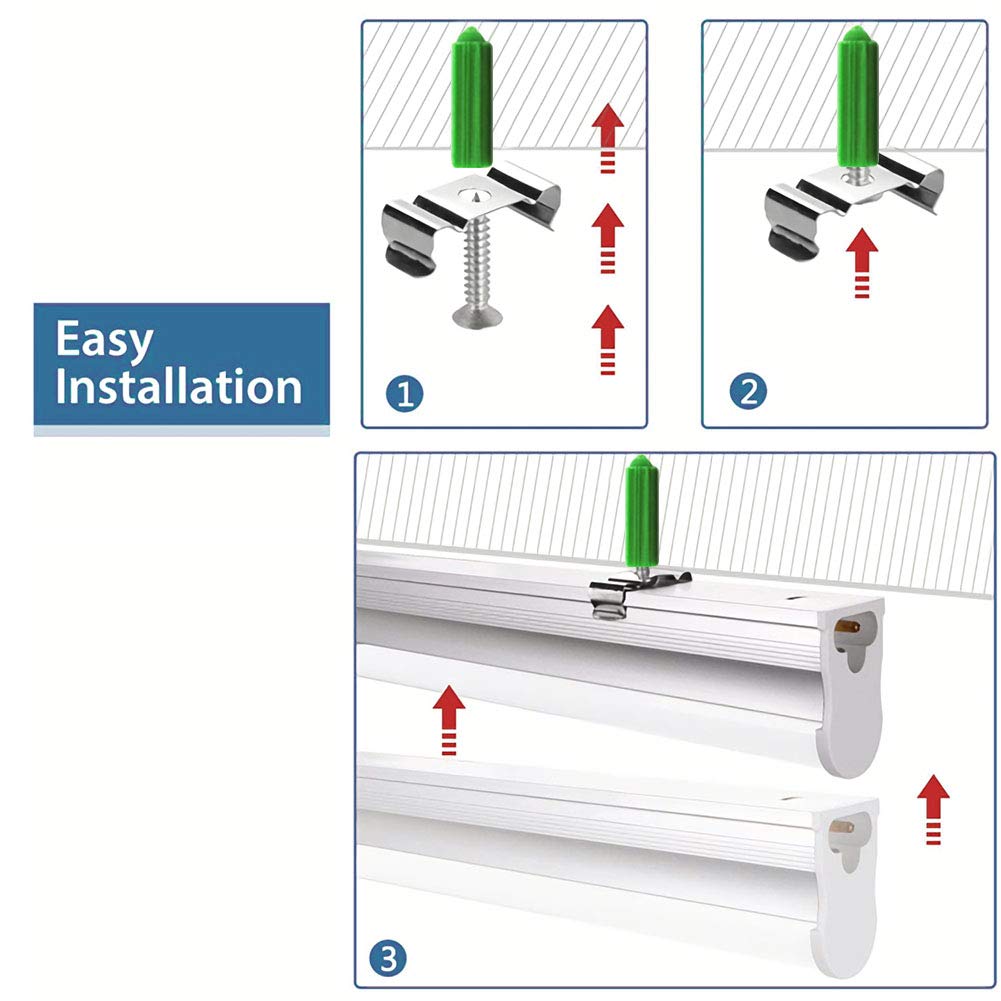 Easy Installation

1

2

3