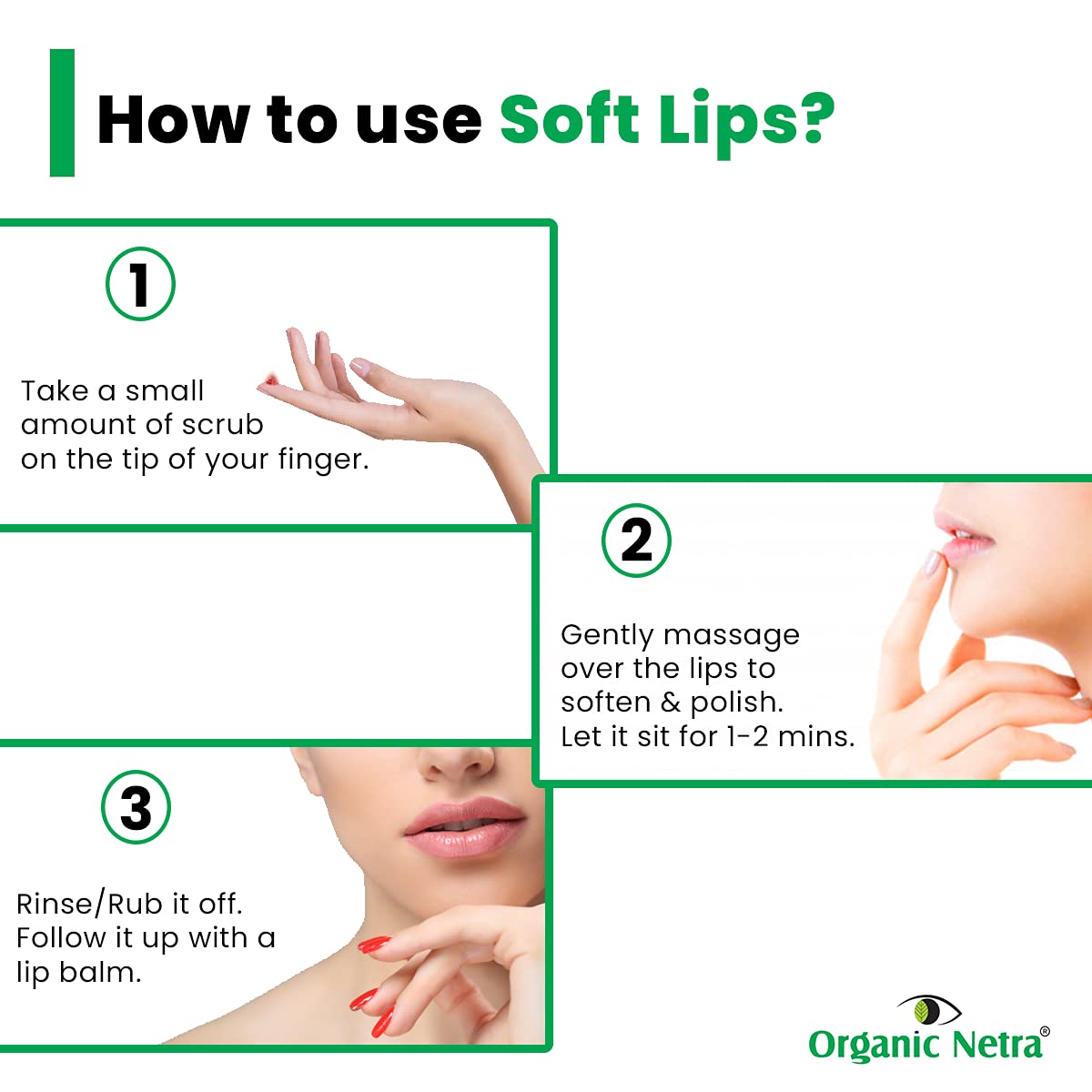 How to use Soft Lips?

1

Take a small amount of scrub on the tip of your finger.

2

Gently massage over the lips to soften & polish. Let it sit for 1-2 mins.

3

Rinse/Rub it off. Follow it up with a lip balm.

Organic Netra®