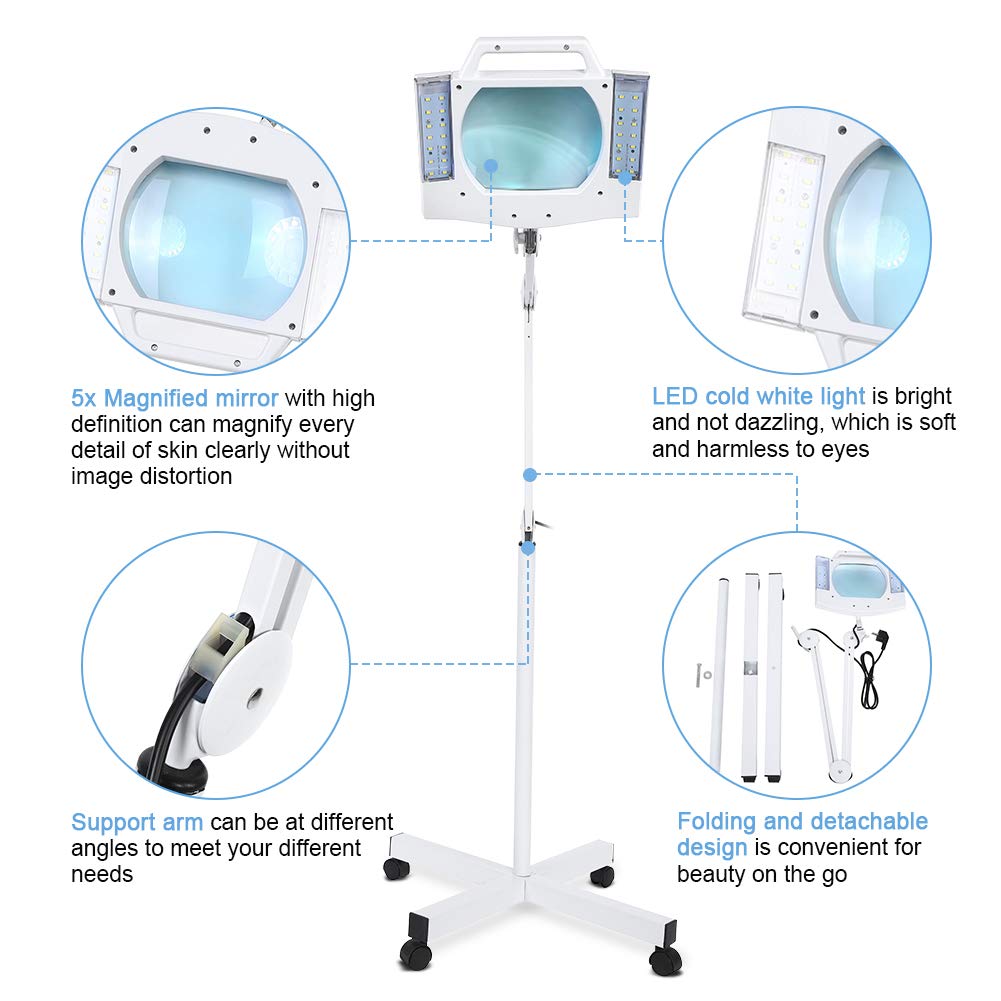 5x Magnified mirror with high definition can magnify every detail of skin clearly without image distortion

LED cold white light is bright and not dazzling, which is soft and harmless to eyes

Support arm can be at different angles to meet your different needs

Folding and detachable design is convenient for beauty on the go