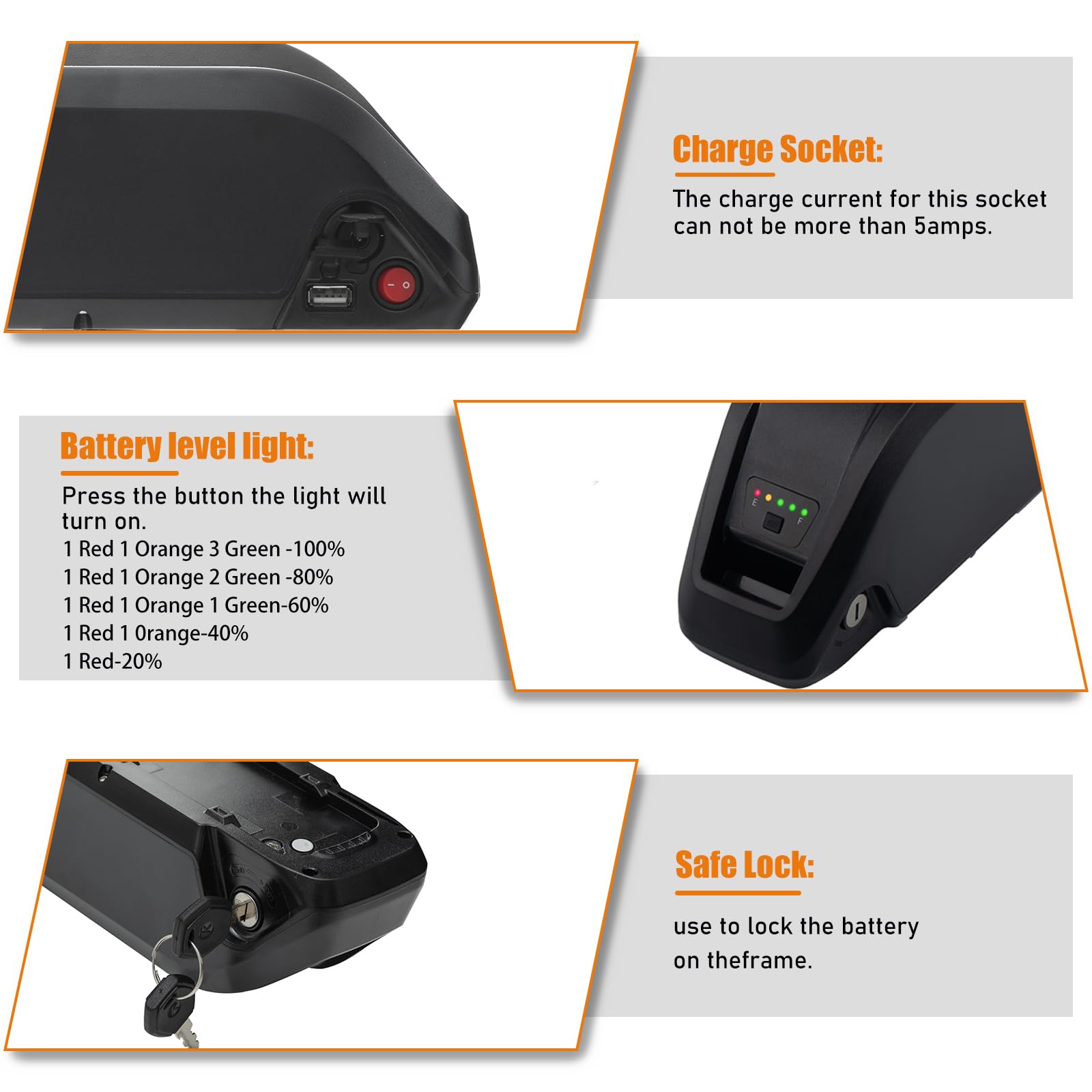 Charge Socket:

The charge current for this socket can not be more than 5amps.

Battery level light:

Press the button the light will turn on.
1 Red 1 Orange 3 Green -100%
1 Red 1 Orange 2 Green -80%
1 Red 1 Orange 1 Green-60%
1 Red 1 Orange-40%
1 Red-20%

E F

Safe Lock:

use to lock the battery on theframe.