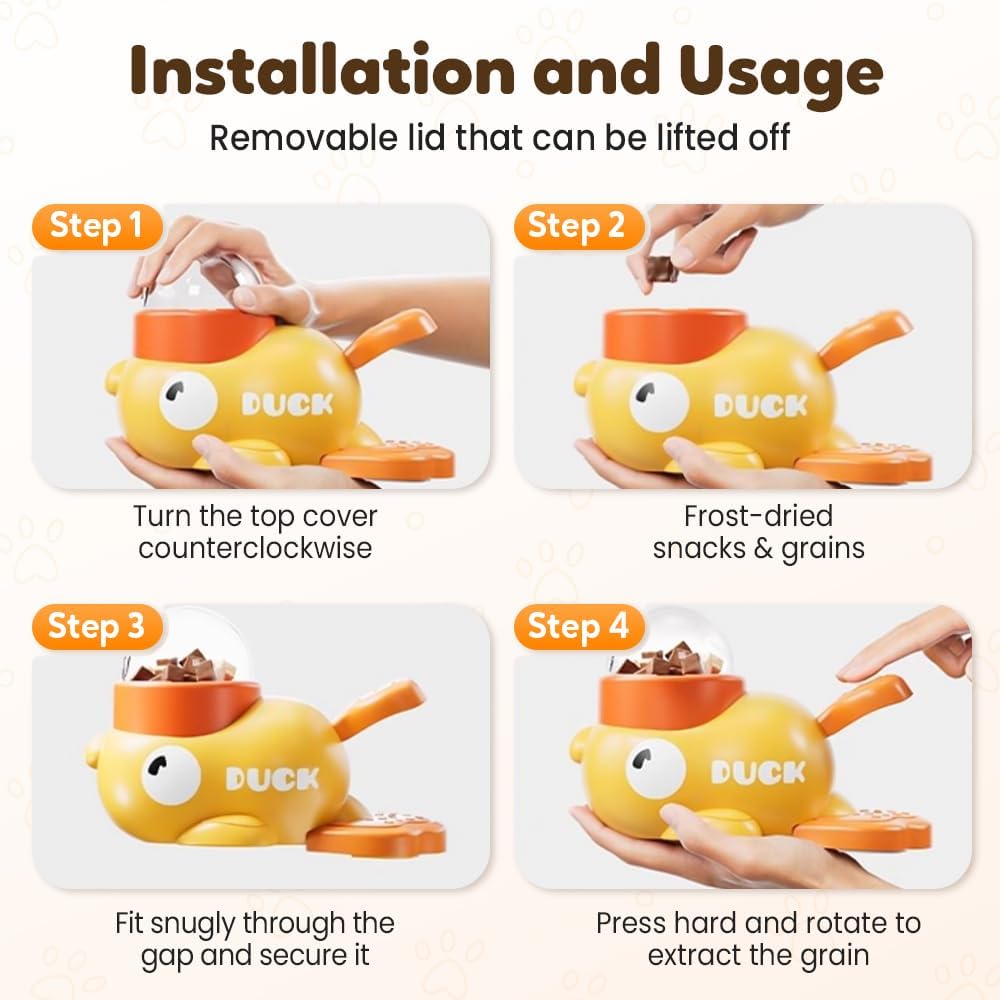 Installation and Usage

Removable lid that can be lifted off

Step 1

DUCK

Turn the top cover counterclockwise

Step 2

DUCK

Frost-dried snacks & grains

Step 3

DUCK

Fit snugly through the gap and secure it

Step 4

DUCK

Press hard and rotate to extract the grain